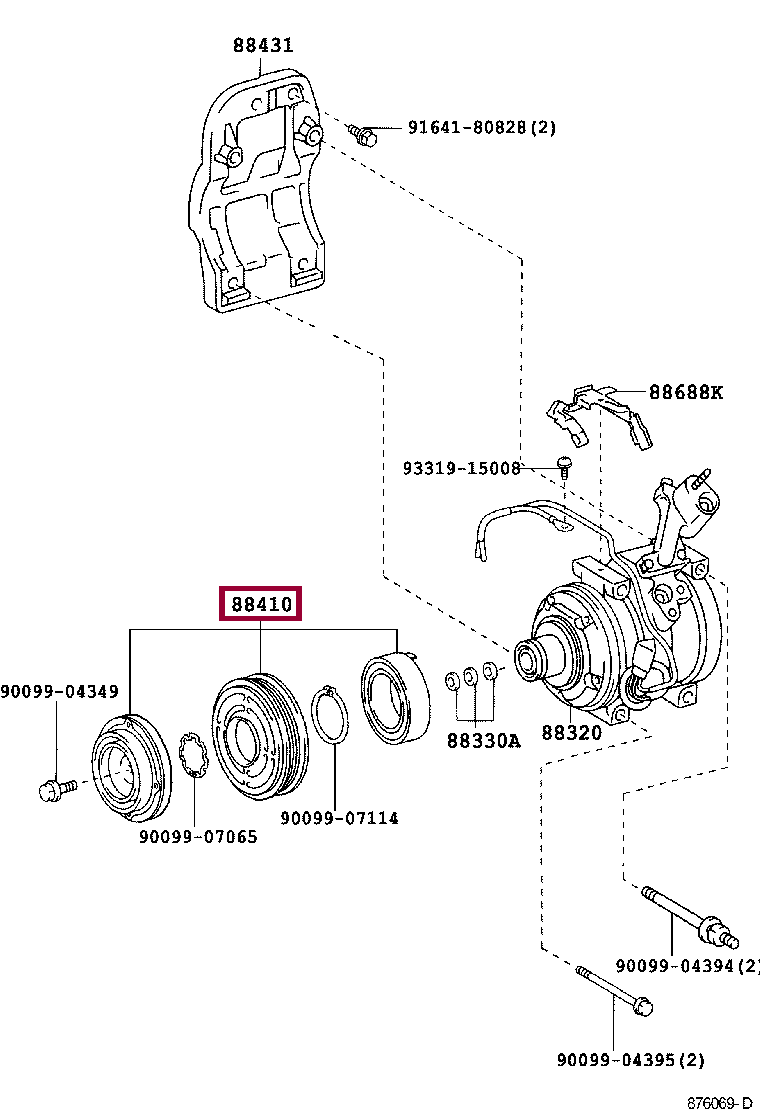 88431

91641-80828(2)

88688K

93319-15008

88410

90099-04349

88330A

88320

90099-07065

90099-07114

90099-04394(2)

90099-04395(2)

876069-D