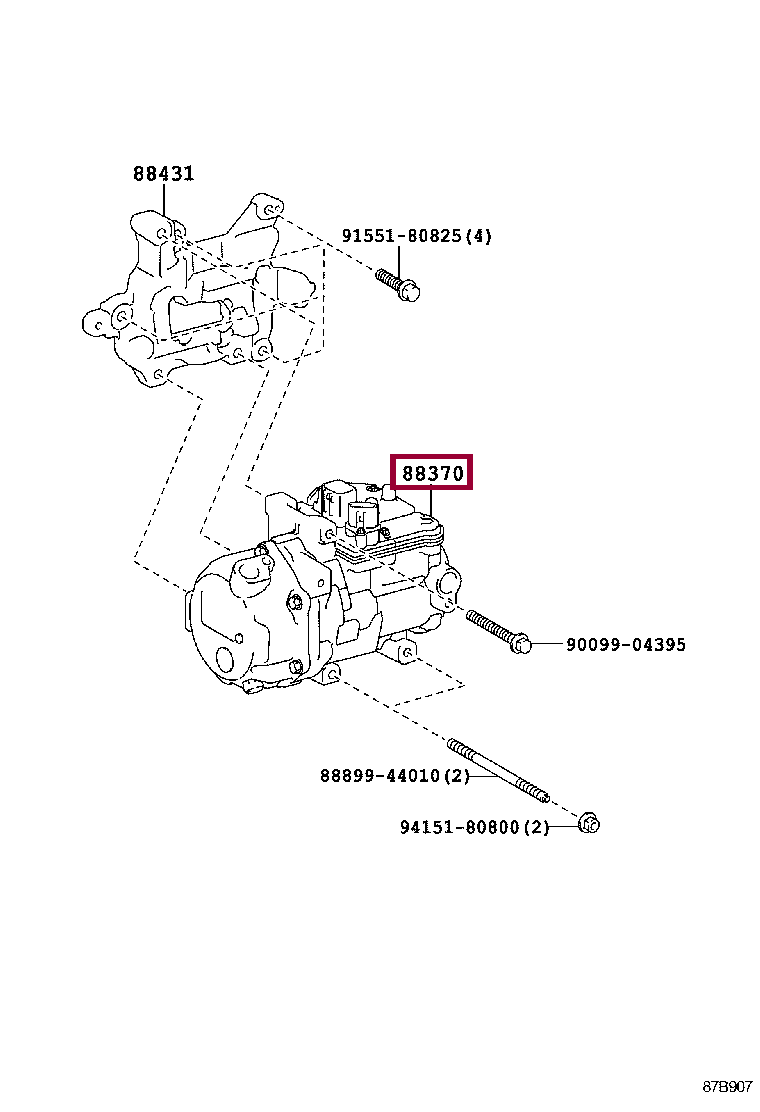 88431

91551-80825(4)

88370

90099-04395

88899-44010(2)

94151-80800(2)

87B907