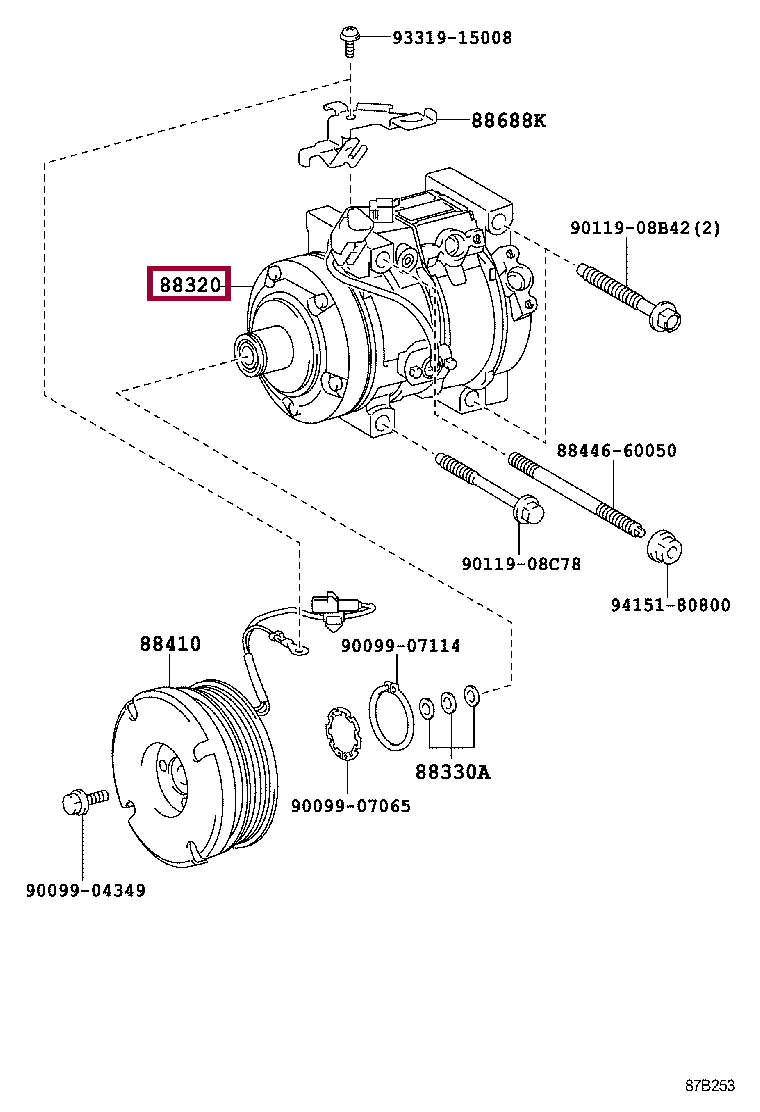 93319-15008
88688K
90119-08B42(2)
88320
88446-60050
90119-08C78
94151-80800
88410
90099-07114
88330A
90099-07065
90099-04349
87B253