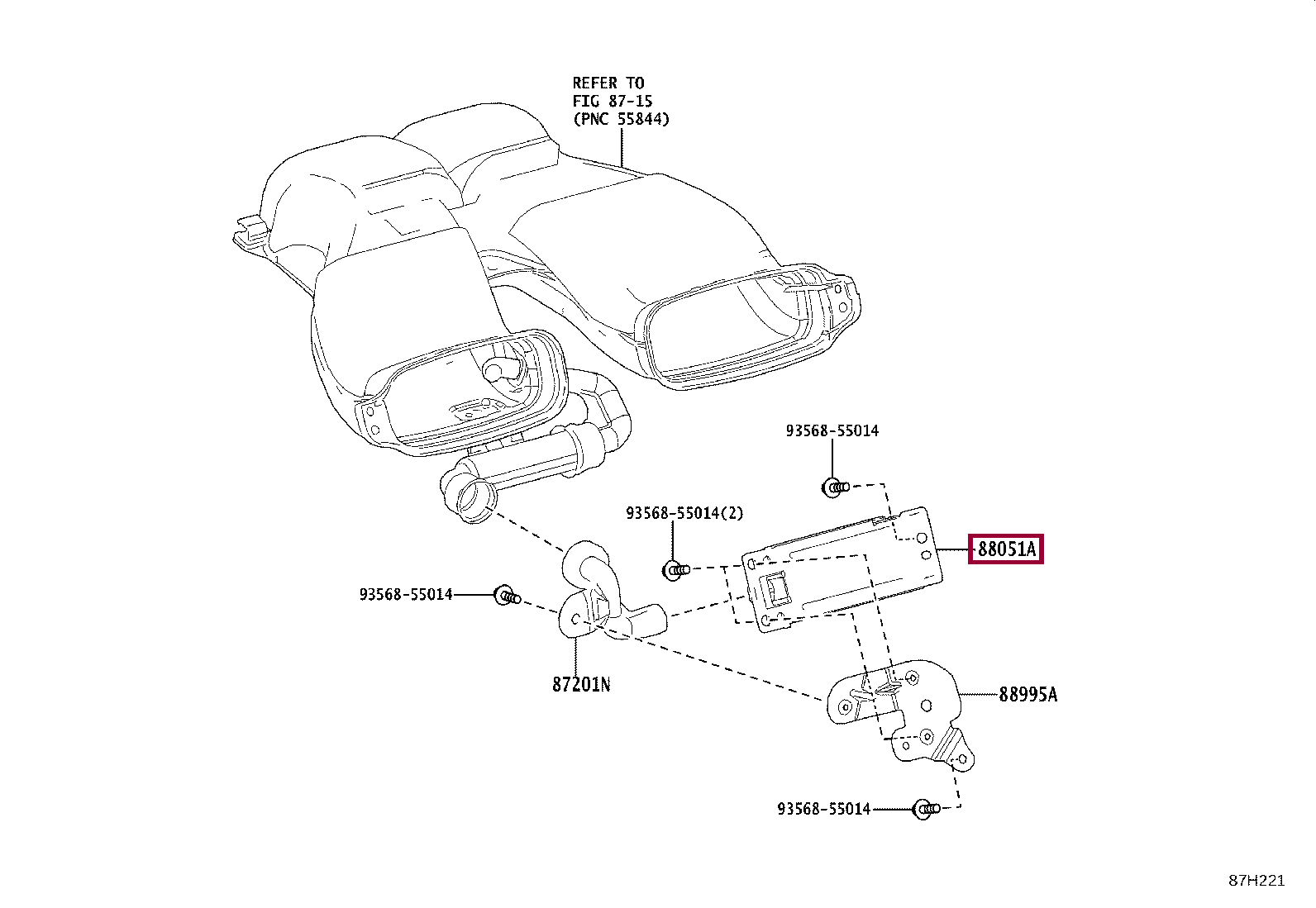 REFER TO
FIG 87-15
(PNC 55844)

93568-55014

93568-55014(2)

88051A

93568-55014

87201N

88995A

93568-55014

87H221