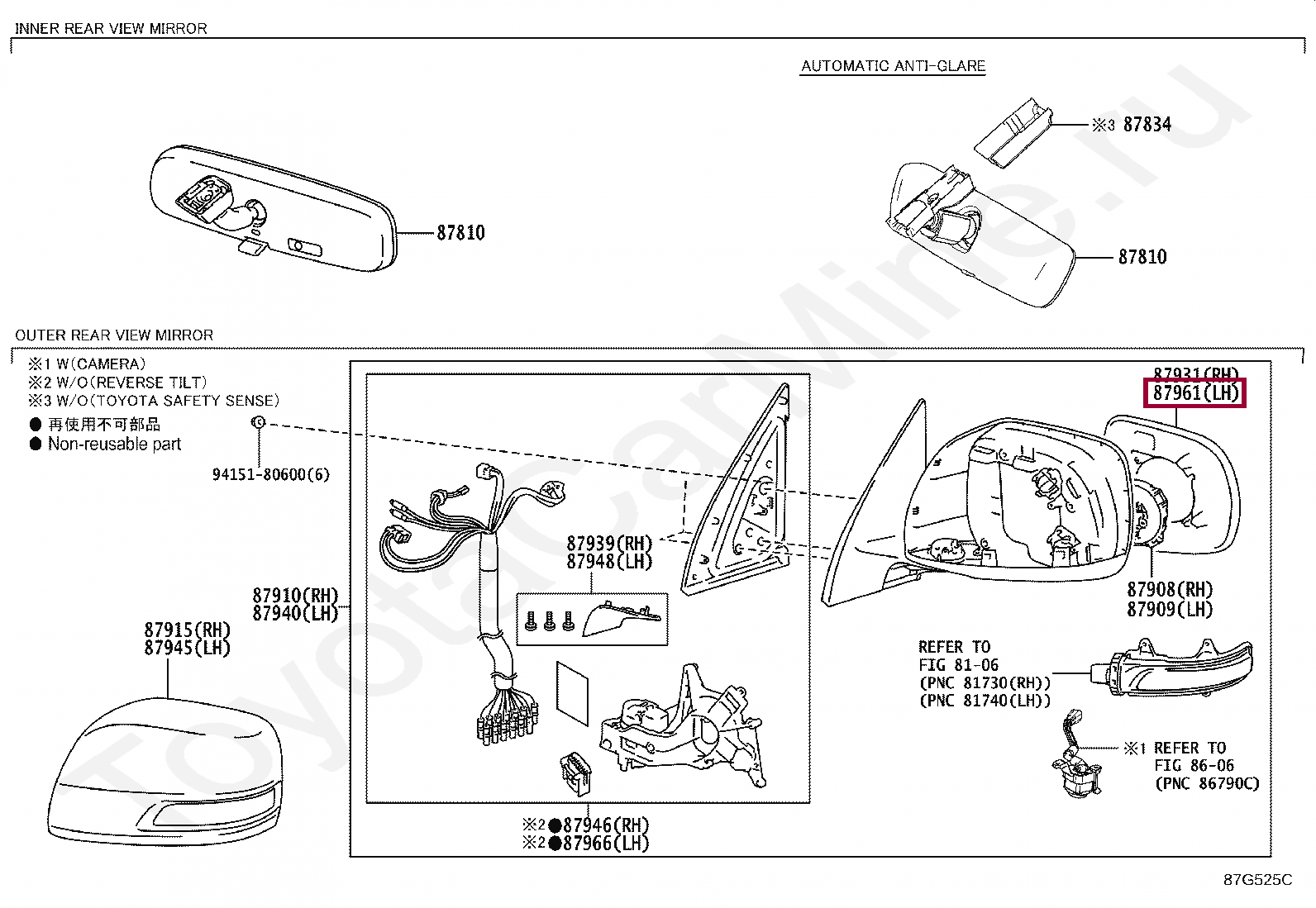 INNER REAR VIEW MIRROR

AUTOMATIC ANTI-GLARE

※3 87834

87810

87810

OUTER REAR VIEW MIRROR

※1 W(CAMERA)
※2 W/O(REVERSE TILT)
※3 W/O(TOYOTA SAFETY SENSE)
● 再使用不可部品
● Non-reusable part

94151-80600(6)

87931(RH)
87961(LH)

87939(RH)
87948(LH)

87910(RH)
87940(LH)

87915(RH)
87945(LH)

87908(RH)
87909(LH)

REFER TO
FIG 81-06
(PNC 81730(RH))
(PNC 81740(LH))

※1 REFER TO
FIG 86-06
(PNC 86790C)

※2 ●87946(RH)
※2 ●87966(LH)

87G525C

ToyotaCarMine.ru