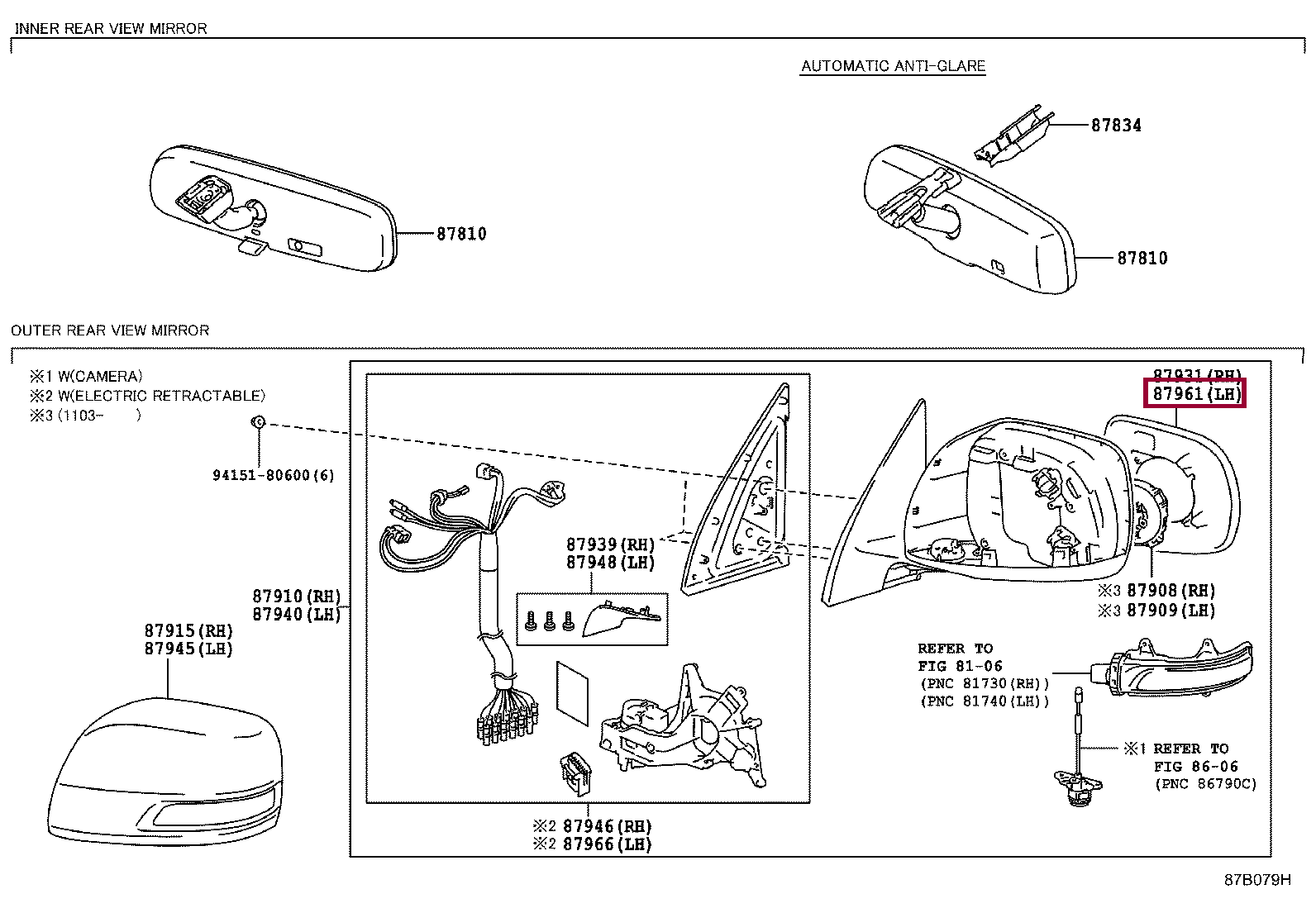 INNER REAR VIEW MIRROR

AUTOMATIC ANTI-GLARE

87834

87810

87810

OUTER REAR VIEW MIRROR

※1 W(CAMERA)
※2 W(ELECTRIC RETRACTABLE)
※3 (1103-　　)

94151-80600(6)

87931(RH)
87961(LH)

87939(RH)
87948(LH)

87910(RH)
87940(LH)

87915(RH)
87945(LH)

※3 87908(RH)
※3 87909(LH)

REFER TO
FIG 81-06
(PNC 81730(RH))
(PNC 81740(LH))

※1 REFER TO
FIG 86-06
(PNC 86790C)

※2 87946(RH)
※2 87966(LH)

87B079H