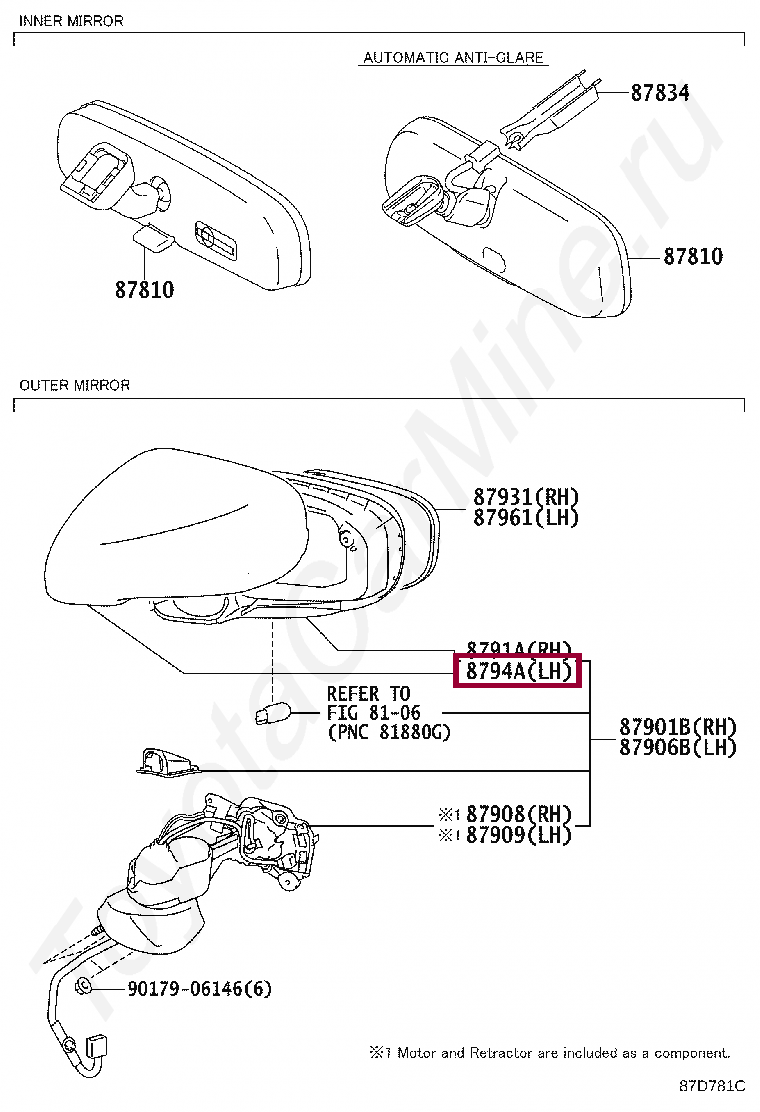 INNER MIRROR

AUTOMATIC ANTI-GLARE

87834

87810

87810

OUTER MIRROR

87931(RH)
87961(LH)

8791A(RH)
8794A(LH)

REFER TO
FIG 81-06
(PNC 81880G)

87901B(RH)
87906B(LH)

※1 87908(RH)
※1 87909(LH)

90179-06146(6)

※1 Motor and Retractor are included as a component.

87D781C

ToyotaCarMine.ru