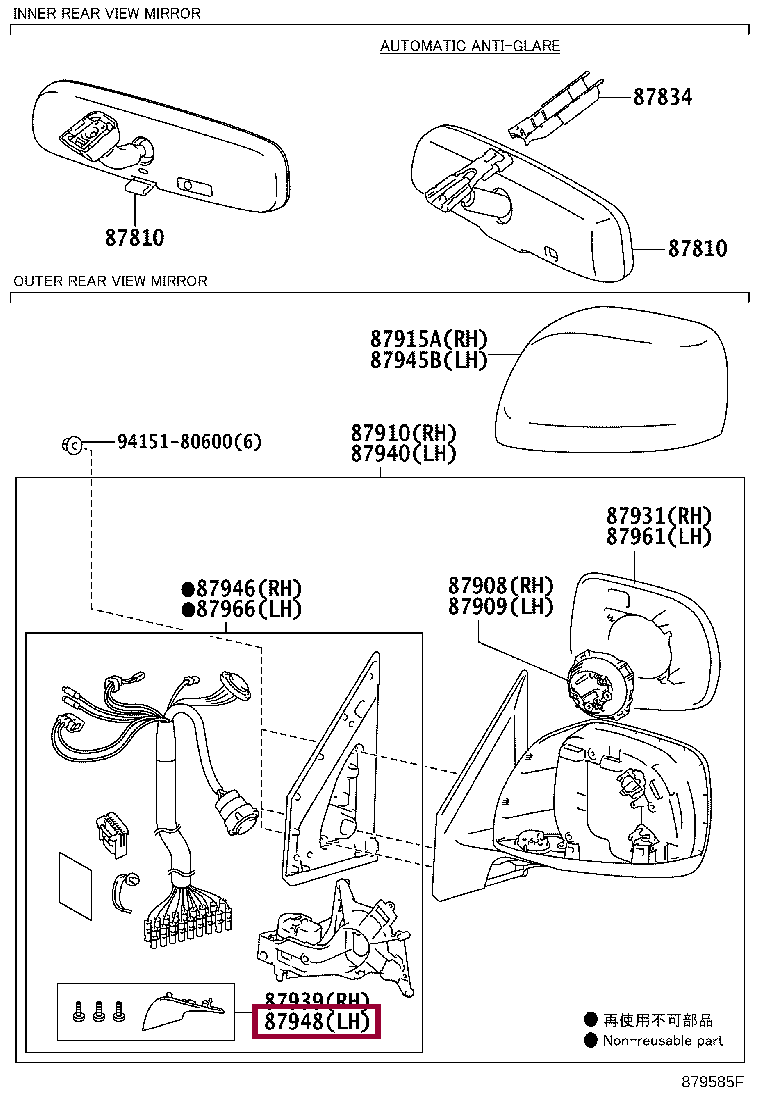 INNER REAR VIEW MIRROR

AUTOMATIC ANTI-GLARE

87834

87810

87810

OUTER REAR VIEW MIRROR

87915A(RH)
87945B(LH)

94151-80600(6)

87910(RH)
87940(LH)

87931(RH)
87961(LH)

●87946(RH)
●87966(LH)

87908(RH)
87909(LH)

87939(RH)
87948(LH)

● 再使用不可部品
● Non-reusable part

879585F