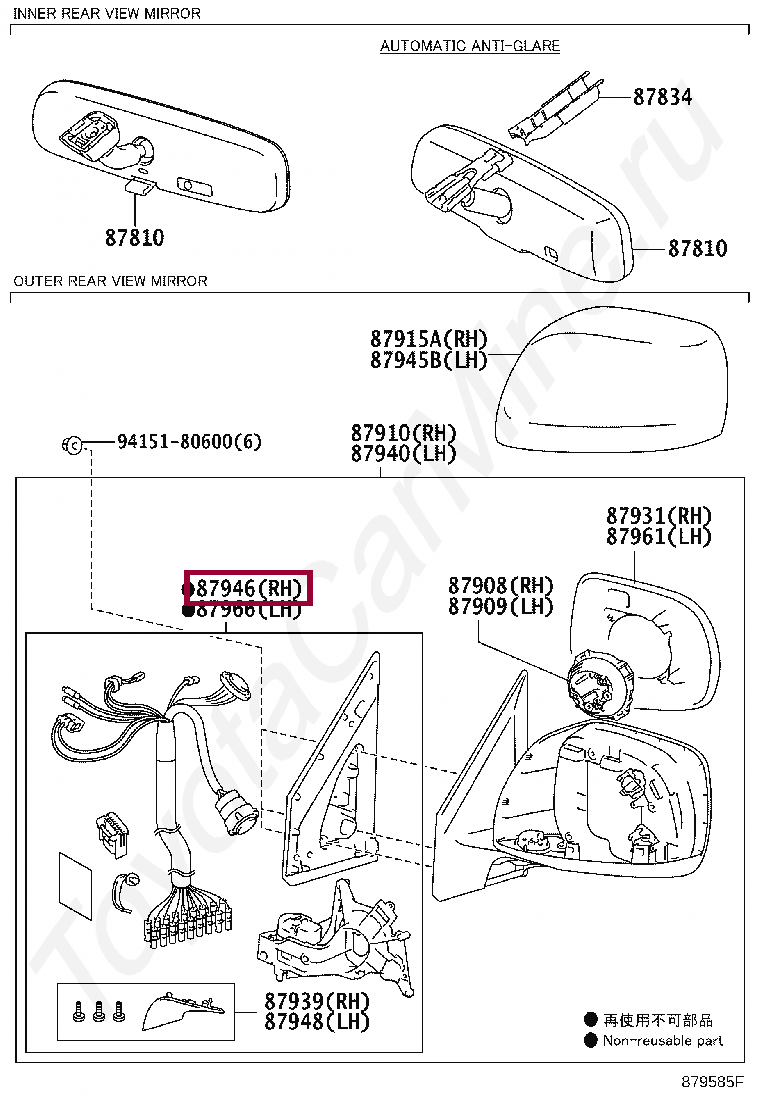 INNER REAR VIEW MIRROR

AUTOMATIC ANTI-GLARE

87834

87810

87810

OUTER REAR VIEW MIRROR

87915A(RH)
87945B(LH)

94151-80600(6)

87910(RH)
87940(LH)

87931(RH)
87961(LH)

●87946(RH)
●87966(LH)

87908(RH)
87909(LH)

87939(RH)
87948(LH)

● 再使用不可部品
● Non-reusable part

879585F

ToyotaCarMine.ru