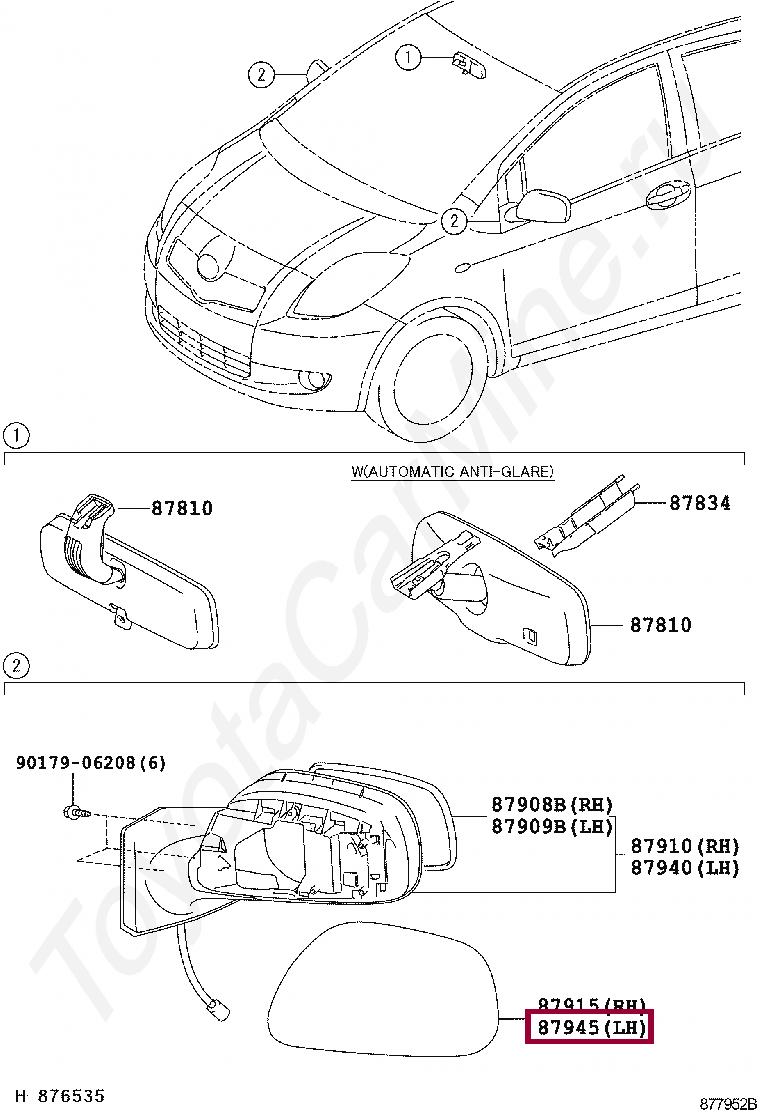 2
1
2
1
W(AUTOMATIC ANTI-GLARE)
87810
87834
87810
2
90179-06208(6)
87908B(RH)
87909B(LH)
87910(RH)
87940(LH)
87915(RH)
87945(LH)
H 876535
877952B
ToyotaCarMine.ru