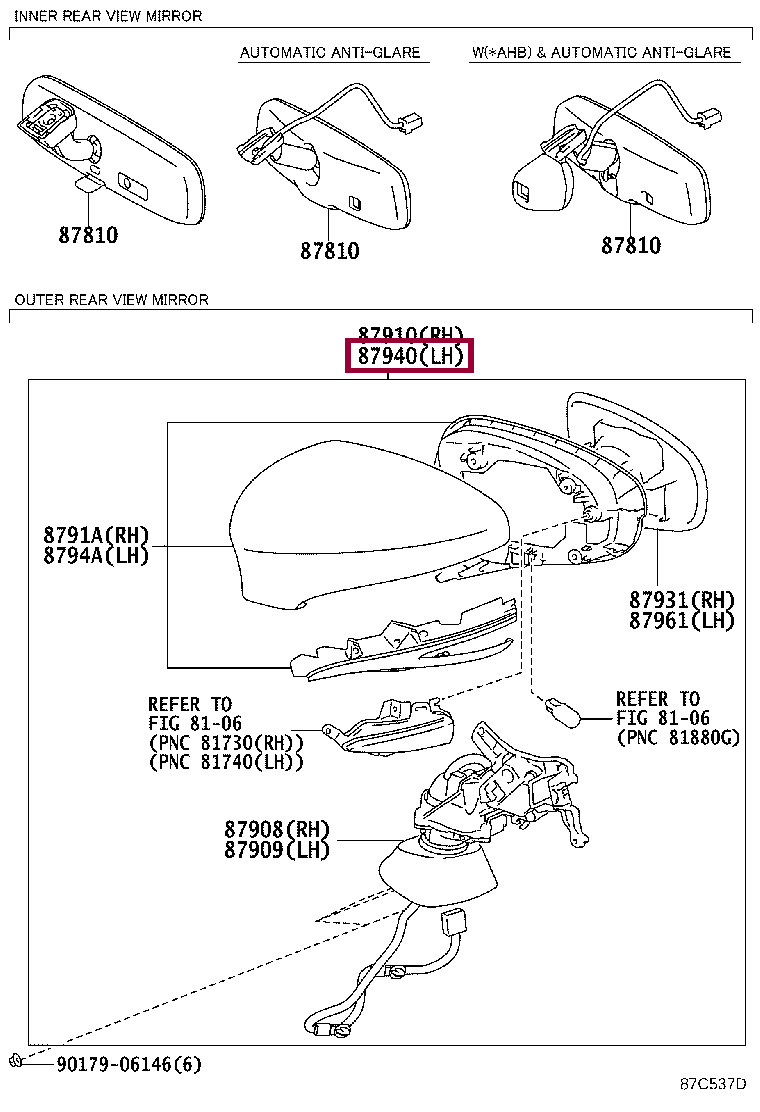 INNER REAR VIEW MIRROR

AUTOMATIC ANTI-GLARE

W(*AHB) & AUTOMATIC ANTI-GLARE

87810

87810

87810

OUTER REAR VIEW MIRROR

87910(RH)
87940(LH)

8791A(RH)
8794A(LH)

87931(RH)
87961(LH)

REFER TO
FIG 81-06
(PNC 81730(RH))
(PNC 81740(LH))

REFER TO
FIG 81-06
(PNC 81880G)

87908(RH)
87909(LH)

90179-06146(6)

87C537D