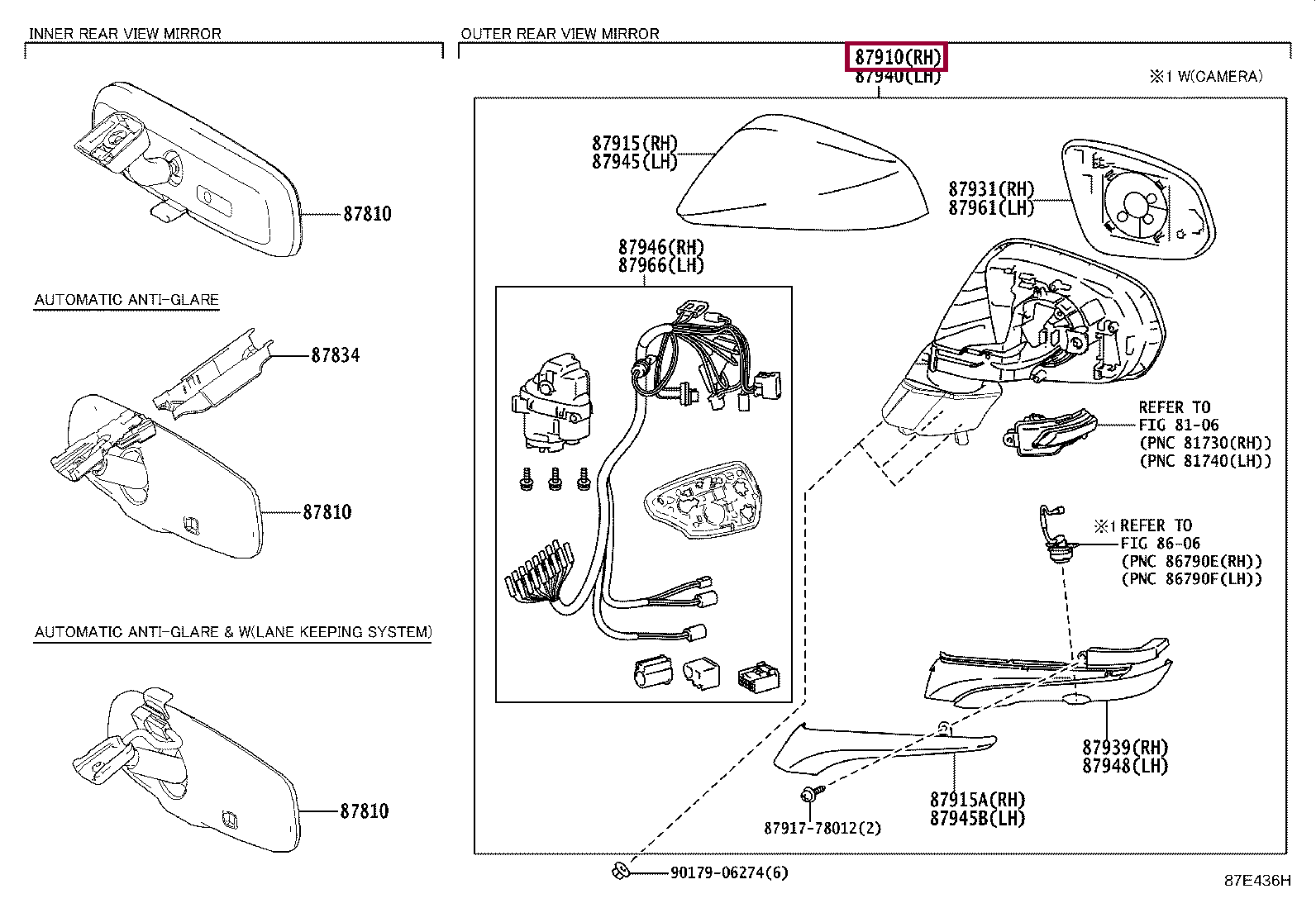 INNER REAR VIEW MIRROR

87810

AUTOMATIC ANTI-GLARE

87834

87810

AUTOMATIC ANTI-GLARE & W(LANE KEEPING SYSTEM)

87810

OUTER REAR VIEW MIRROR

87910(RH)
87940(LH)

※1 W(CAMERA)

87915(RH)
87945(LH)

87931(RH)
87961(LH)

87946(RH)
87966(LH)

REFER TO
FIG 81-06
(PNC 81730(RH))
(PNC 81740(LH))

※1 REFER TO
FIG 86-06
(PNC 86790E(RH))
(PNC 86790F(LH))

87939(RH)
87948(LH)

87915A(RH)
87945B(LH)

87917-78012(2)

90179-06274(6)

87E436H