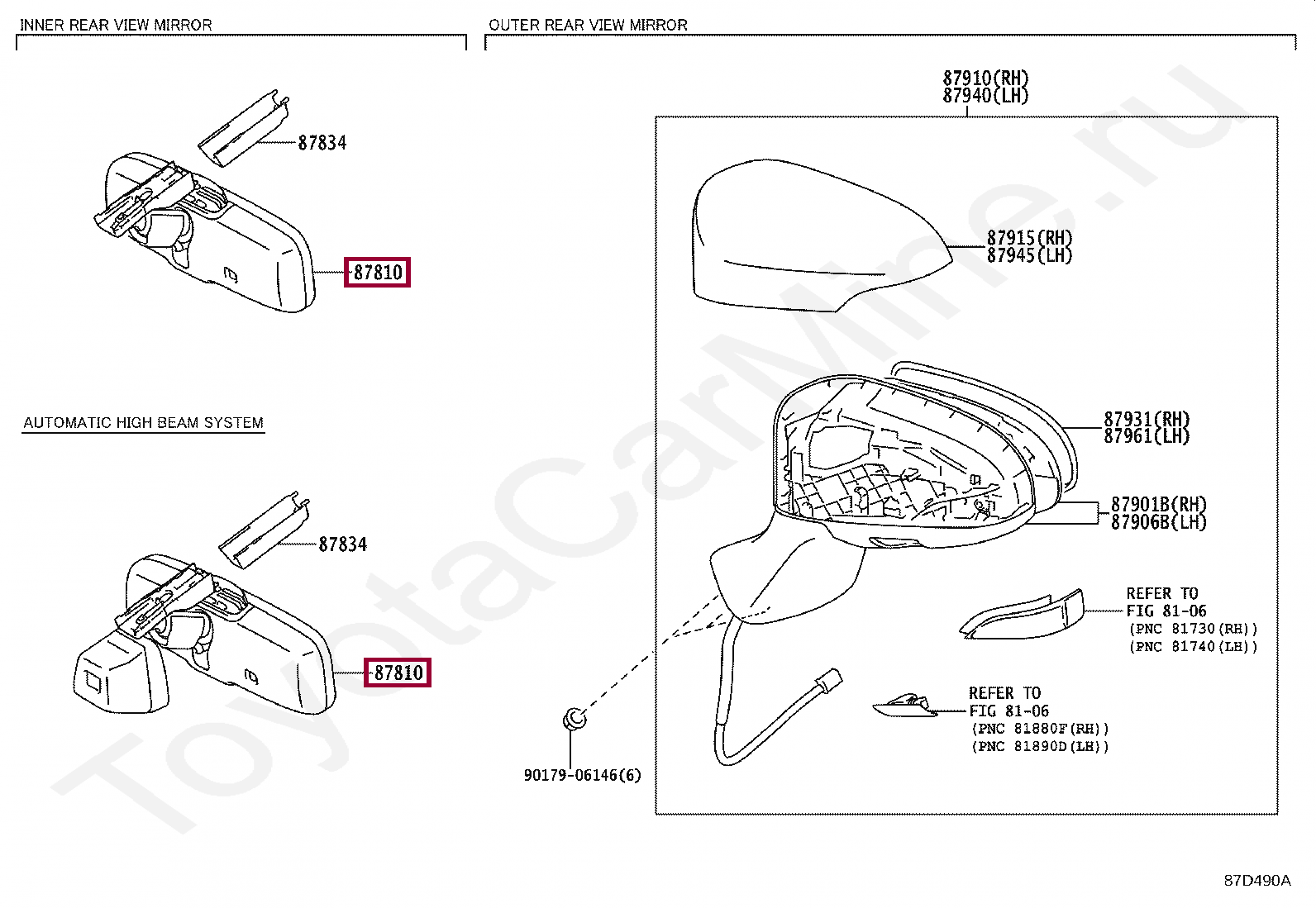 INNER REAR VIEW MIRROR

87834

87810

AUTOMATIC HIGH BEAM SYSTEM

87834

87810

OUTER REAR VIEW MIRROR

87910(RH)
87940(LH)

87915(RH)
87945(LH)

87931(RH)
87961(LH)

87901B(RH)
87906B(LH)

REFER TO
FIG 81-06
(PNC 81730(RH))
(PNC 81740(LH))

REFER TO
FIG 81-06
(PNC 81880F(RH))
(PNC 81890D(LH))

90179-06146(6)

ToyotaCarMine.ru

87D490A