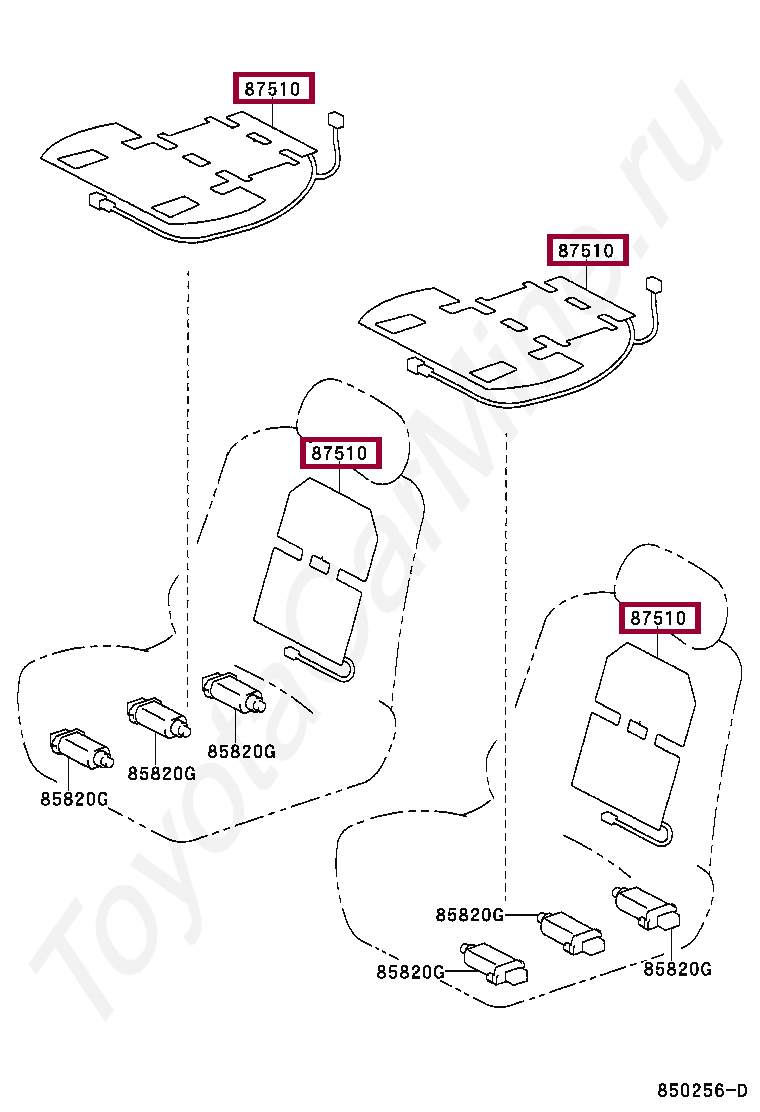 87510

87510

87510

87510

85820G

85820G

85820G

85820G

85820G

85820G

ToyotaCarMine.ru

850256-D