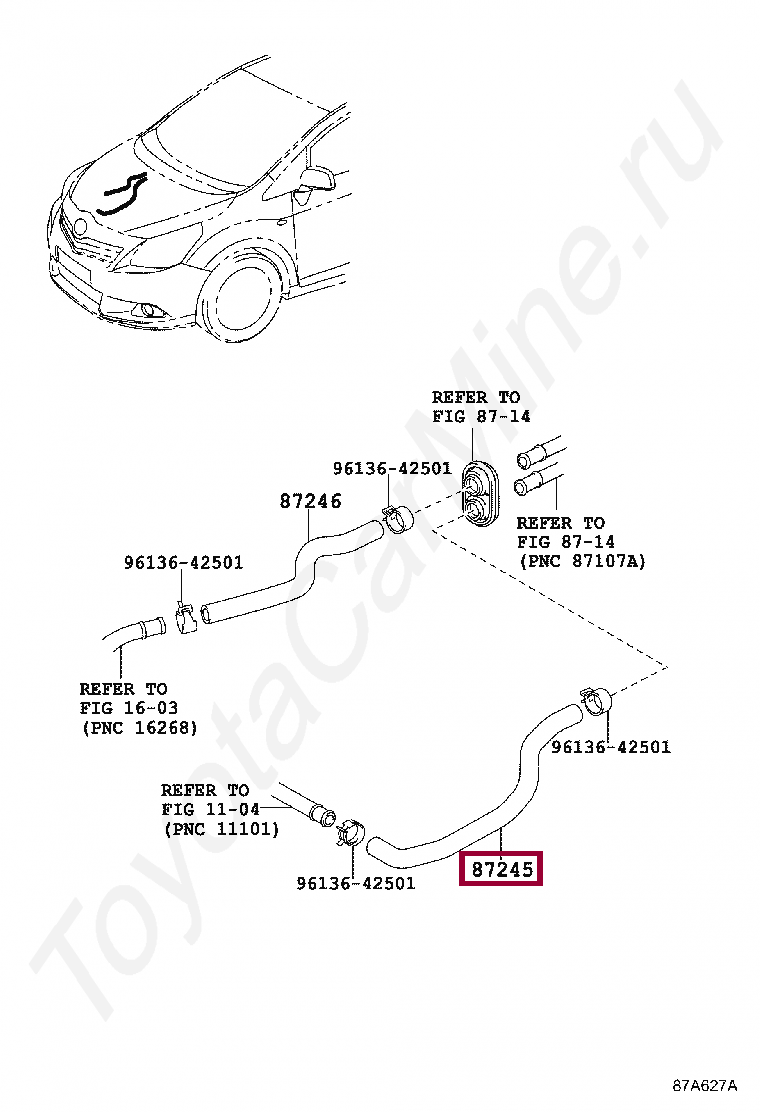 ToyotaCarMine.ru

REFER TO
FIG 87-14

96136-42501

87246

REFER TO
FIG 87-14
(PNC 87107A)

96136-42501

REFER TO
FIG 16-03
(PNC 16268)

96136-42501

REFER TO
FIG 11-04
(PNC 11101)

96136-42501

87245

87A627A