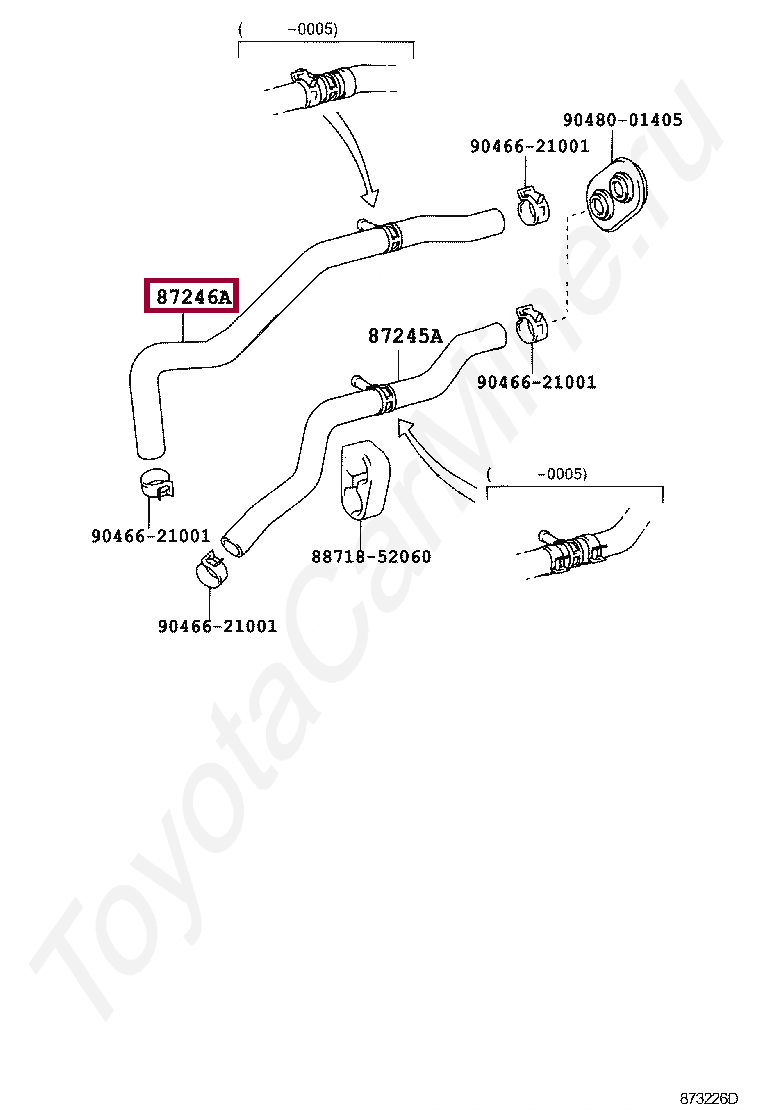 ( -0005)

90480-01405

90466-21001

87246A

87245A

90466-21001

( -0005)

90466-21001

88718-52060

90466-21001

ToyotaCarMine.ru

873226D