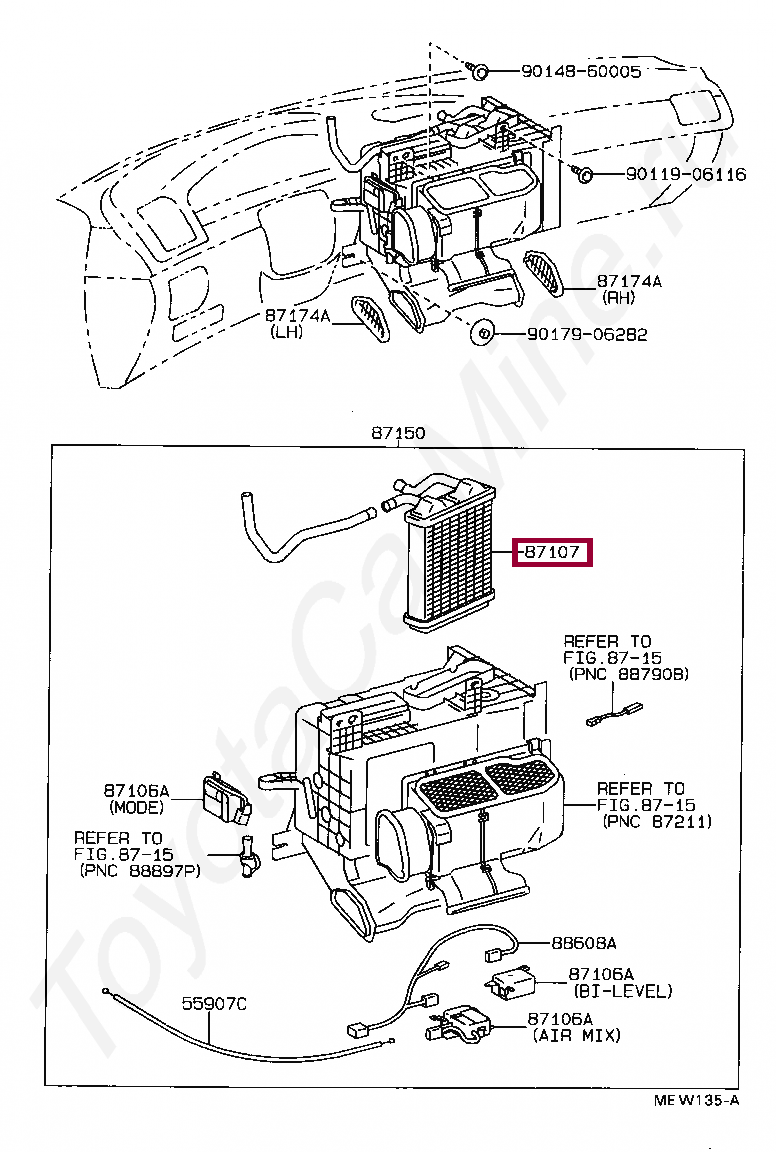 90148-60005

90119-06116

87174A (RH)

87174A (LH)

90179-06282

87150

87107

REFER TO FIG.87-15 (PNC 88790B)

87106A (MODE)

REFER TO FIG.87-15 (PNC 87211)

REFER TO FIG.87-15 (PNC 88897P)

88608A

87106A (BI-LEVEL)

55907C

87106A (AIR MIX)

MEW135-A

ToyotaCarMine.ru