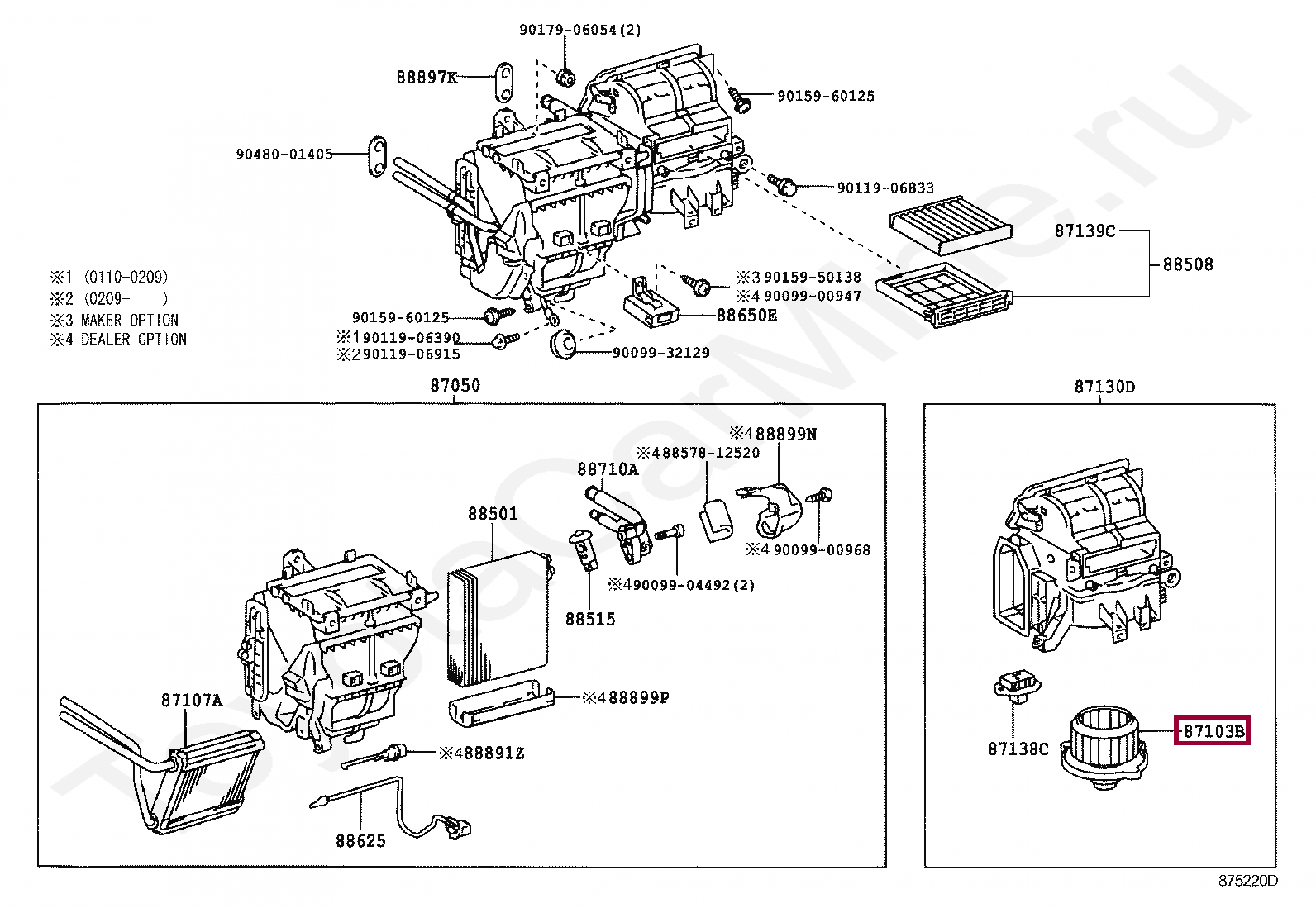 90179-06054(2)

88897K

90159-60125

90480-01405

90119-06833

87139C

88508

※1 (0110-0209)
※2 (0209- )
※3 MAKER OPTION
※4 DEALER OPTION

※3 90159-50138
※4 90099-00947

90159-60125

88650E

※1 90119-06390
※2 90119-06915

90099-32129

87050

87130D

※4 88899N

※4 88578-12520

88710A

88501

※4 90099-00968

※4 90099-04492(2)

88515

87107A

※4 88899P

※4 88891Z

88625

87138C

87103B

875220D

ToyotaCarMine.ru