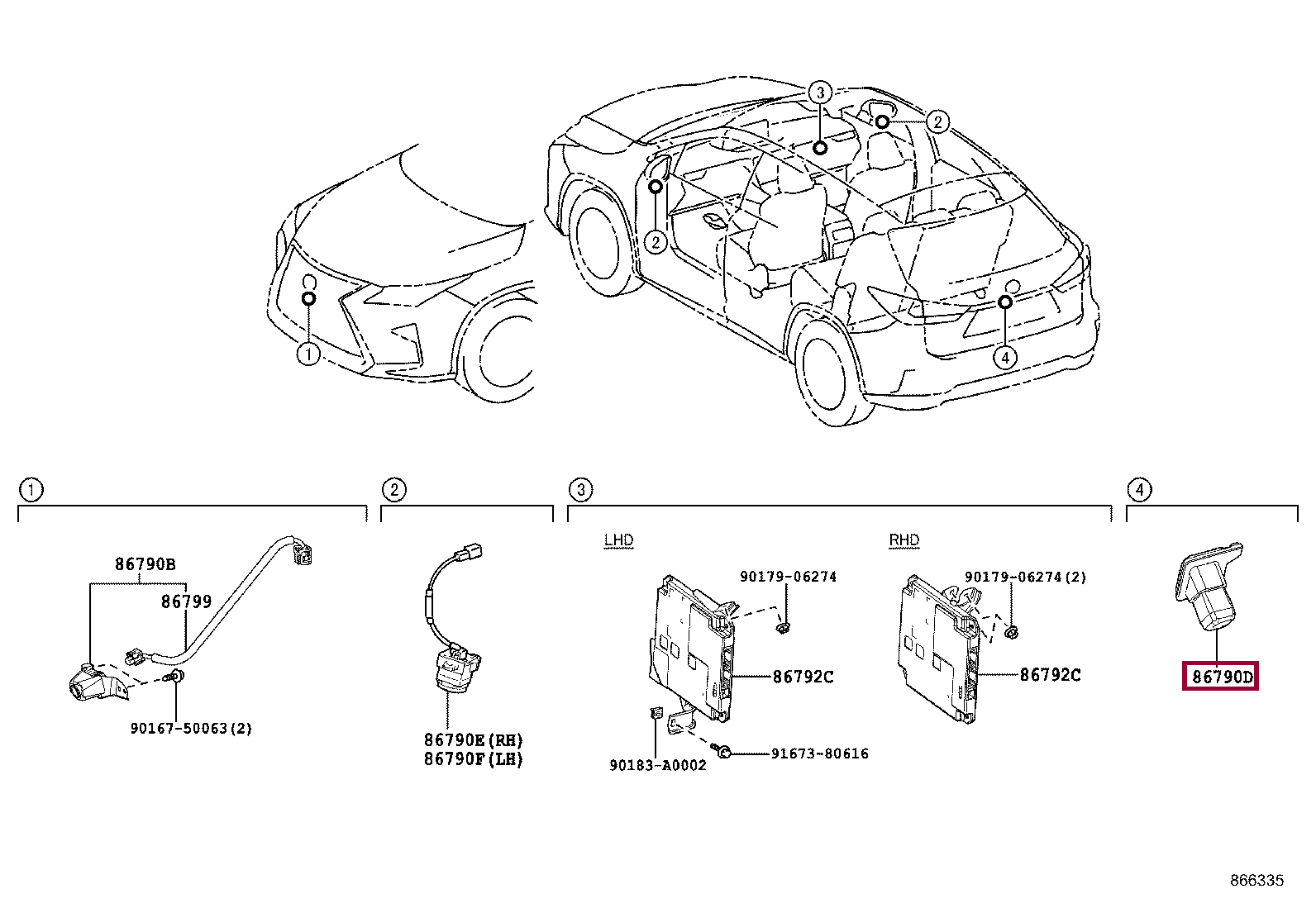 3
2
2
1
4

1
86790B
86799
90167-50063(2)

2
86790E(RH)
86790F(LH)

3
LHD
90179-06274
86792C
90183-A0002
91673-80616

RHD
90179-06274(2)
86792C

4
86790D

866335