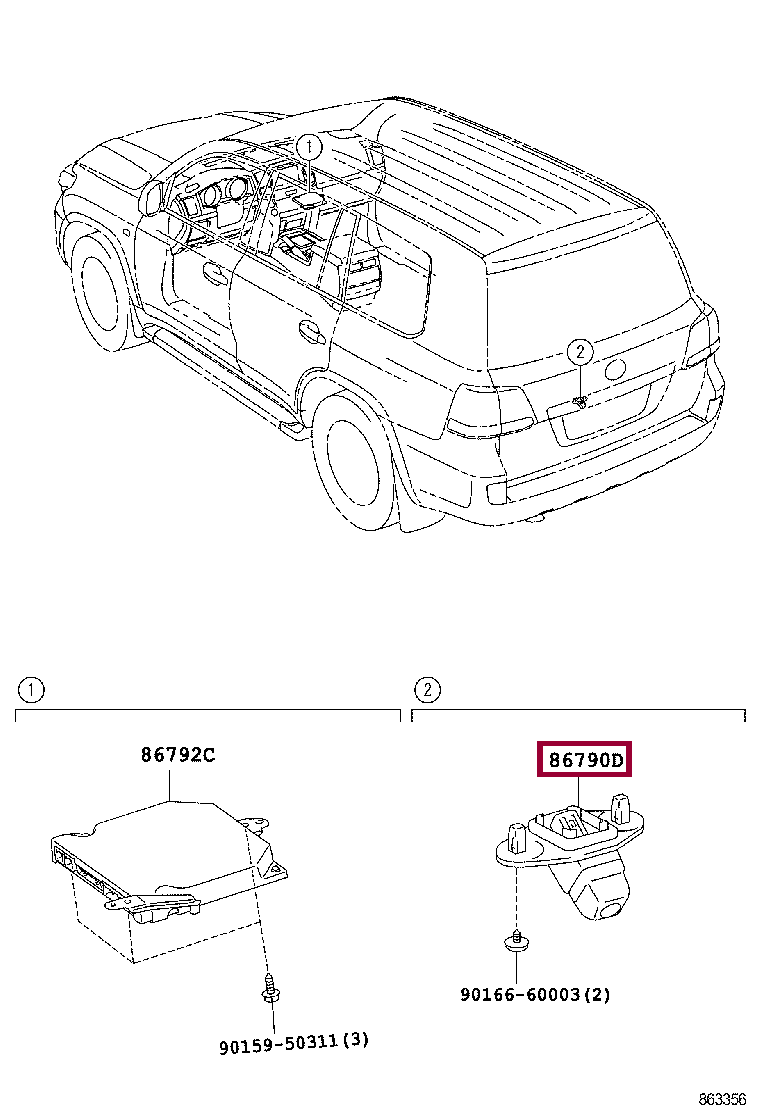 1
2
1
2
86792C
86790D
90159-50311(3)
90166-60003(2)
863356