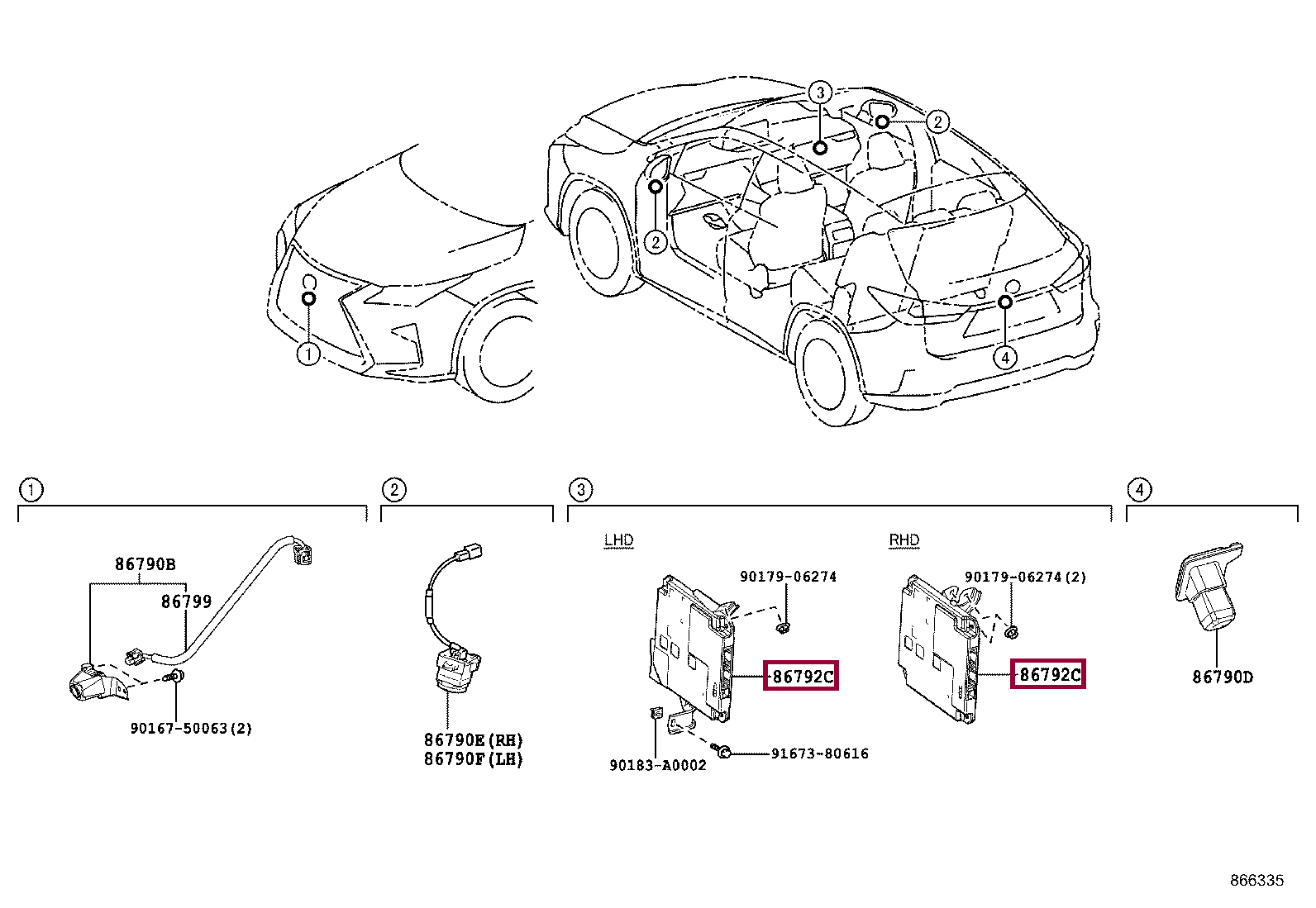 3
2
2
1
4

1
86790B
86799
90167-50063(2)

2
86790E(RH)
86790F(LH)

3
LHD
90179-06274
86792C
90183-A0002
91673-80616

RHD
90179-06274(2)
86792C

4
86790D

866335