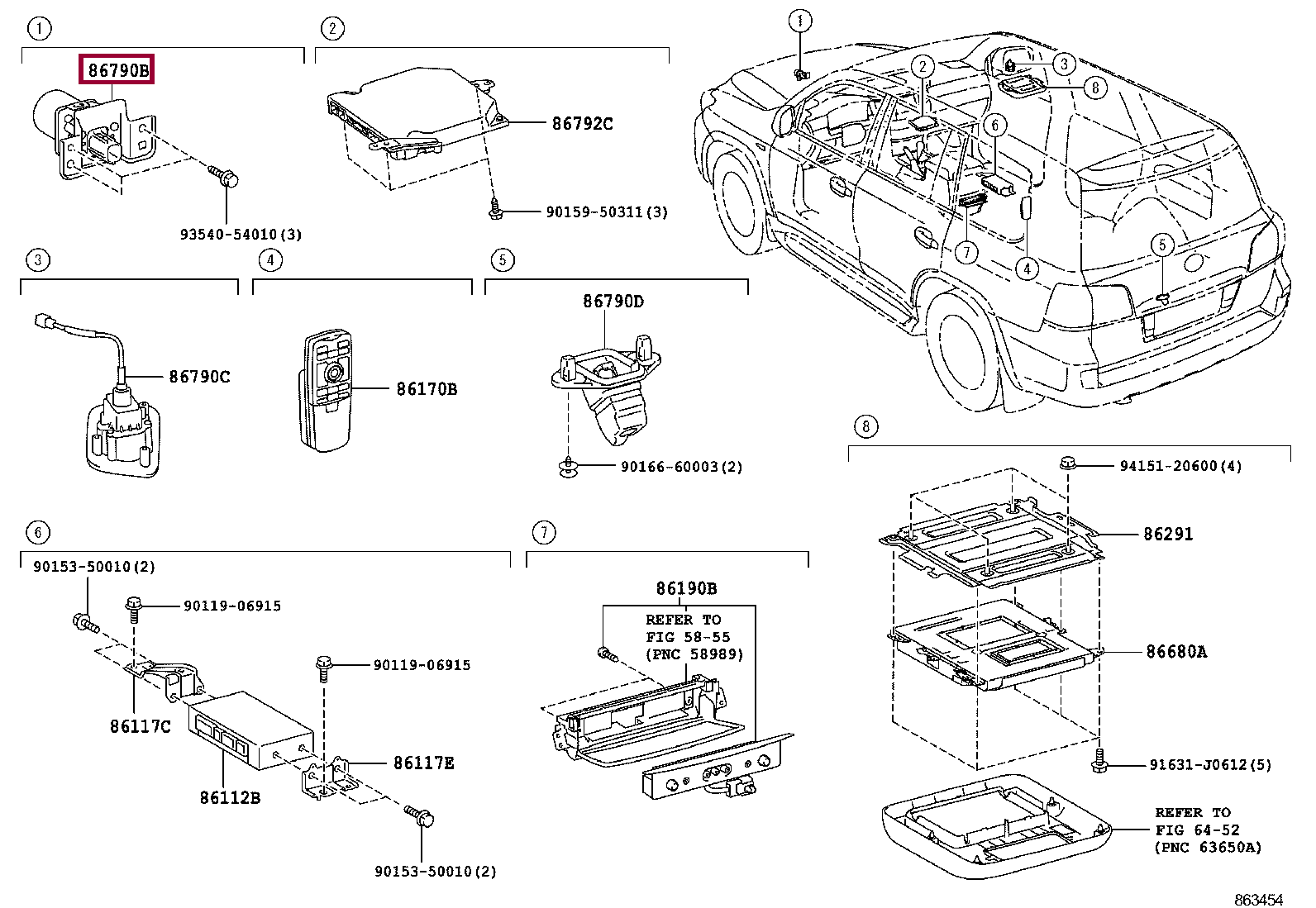 ①
86790B
93540-54010(3)

②
86792C
90159-50311(3)

①
②
③
⑧
⑥
⑦
④
⑤

③
86790C

④
86170B

⑤
86790D
90166-60003(2)

⑥
90153-50010(2)
90119-06915
90119-06915
86117C
86117E
86112B
90153-50010(2)

⑦
86190B
REFER TO
FIG 58-55
(PNC 58989)

⑧
94151-20600(4)
86291
86680A
91631-J0612(5)
REFER TO
FIG 64-52
(PNC 63650A)

863454