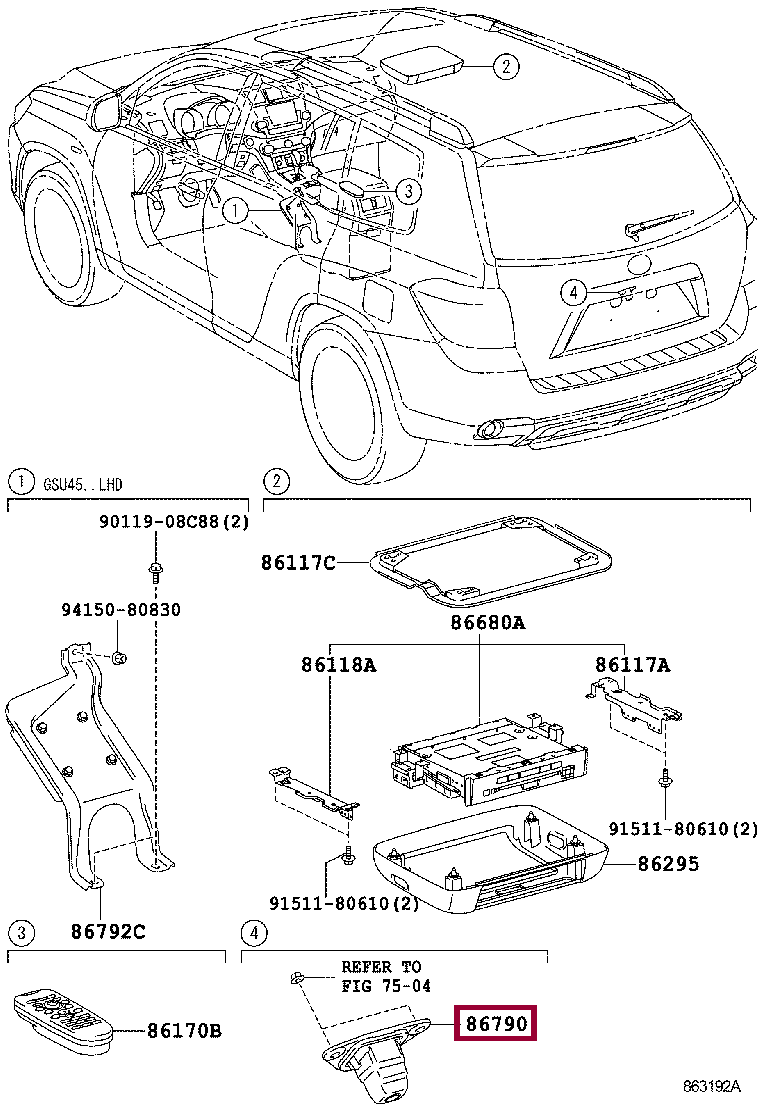 2
3
1
4

1 GSU45..LHD
90119-08C88(2)
94150-80830
86792C

2
86117C
86680A
86118A
86117A
91511-80610(2)
86295
91511-80610(2)

3
86170B

4
REFER TO
FIG 75-04
86790

863192A