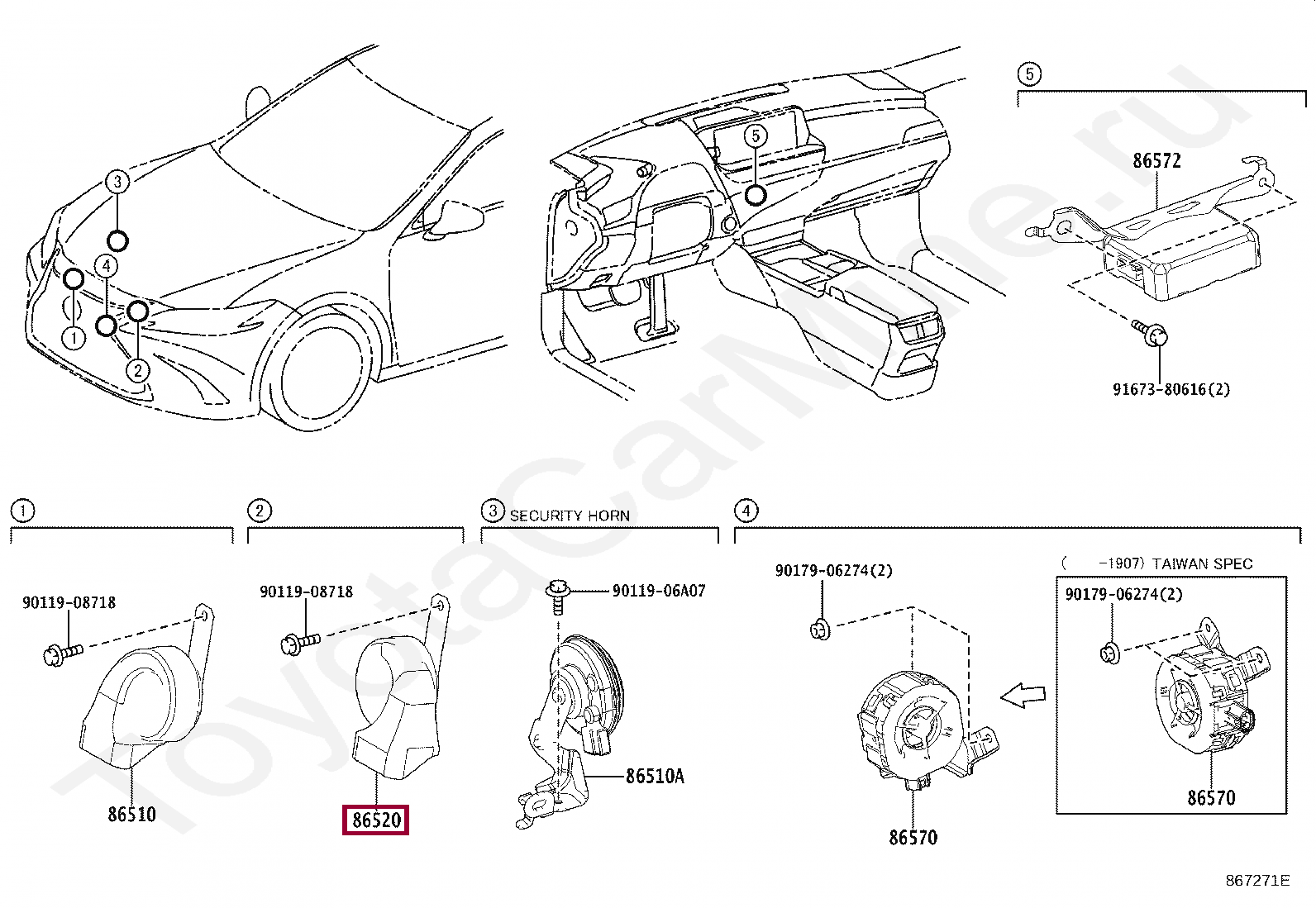 3
4
1
2
5
5
86572
91673-80616(2)

ToyotaCarMine.ru

1
90119-08718
86510

2
90119-08718
86520

3 SECURITY HORN
90119-06A07
86510A

4
90179-06274(2)
86570

( -1907) TAIWAN SPEC
90179-06274(2)
86570

867271E