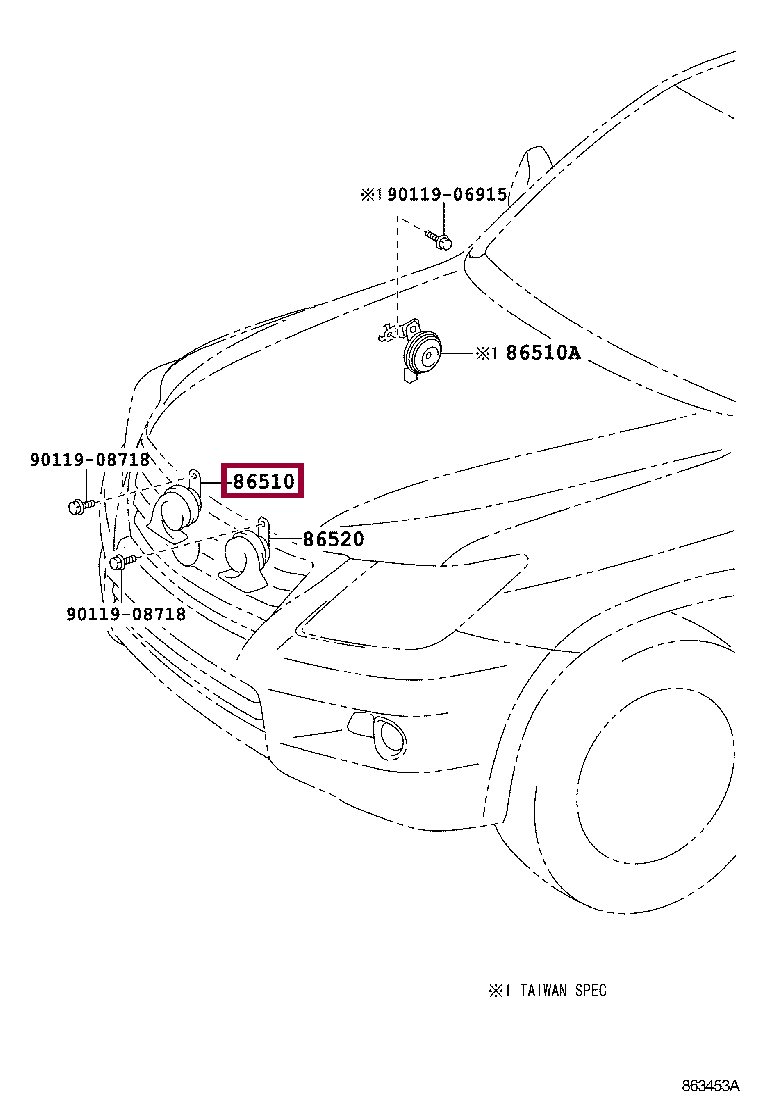 ※1 90119-06915

※1 86510A

90119-08718

86510

86520

90119-08718

※1 TAIWAN SPEC

863453A