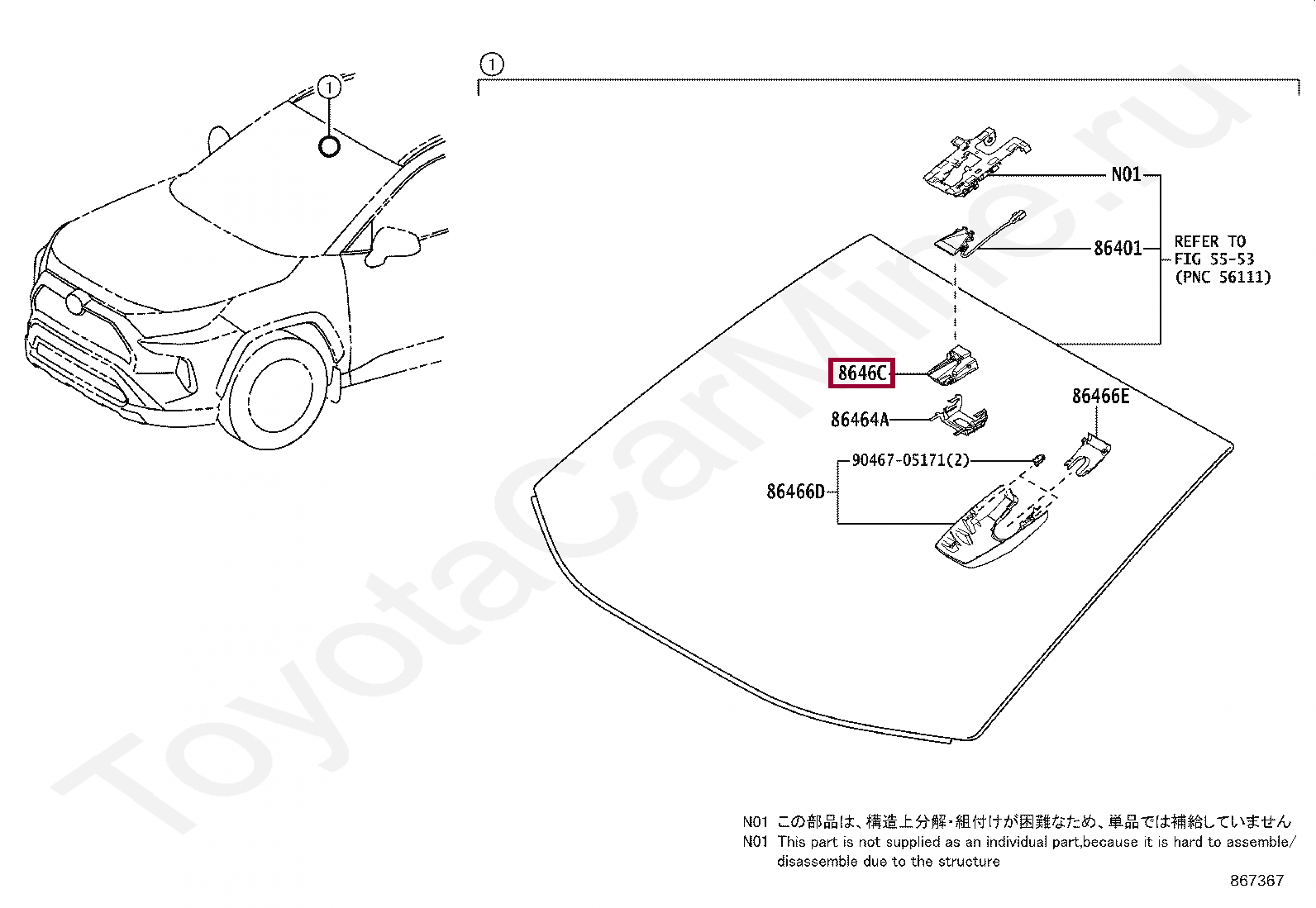 1

1

N01

86401

REFER TO FIG 55-53 (PNC 56111)

8646C

86464A

86466E

90467-05171(2)

86466D

ToyotaCarMine.ru

N01 この部品は、構造上分解・組付けが困難なため、単品では補給していません
N01 This part is not supplied as an individual part,because it is hard to assemble/ disassemble due to the structure

867367