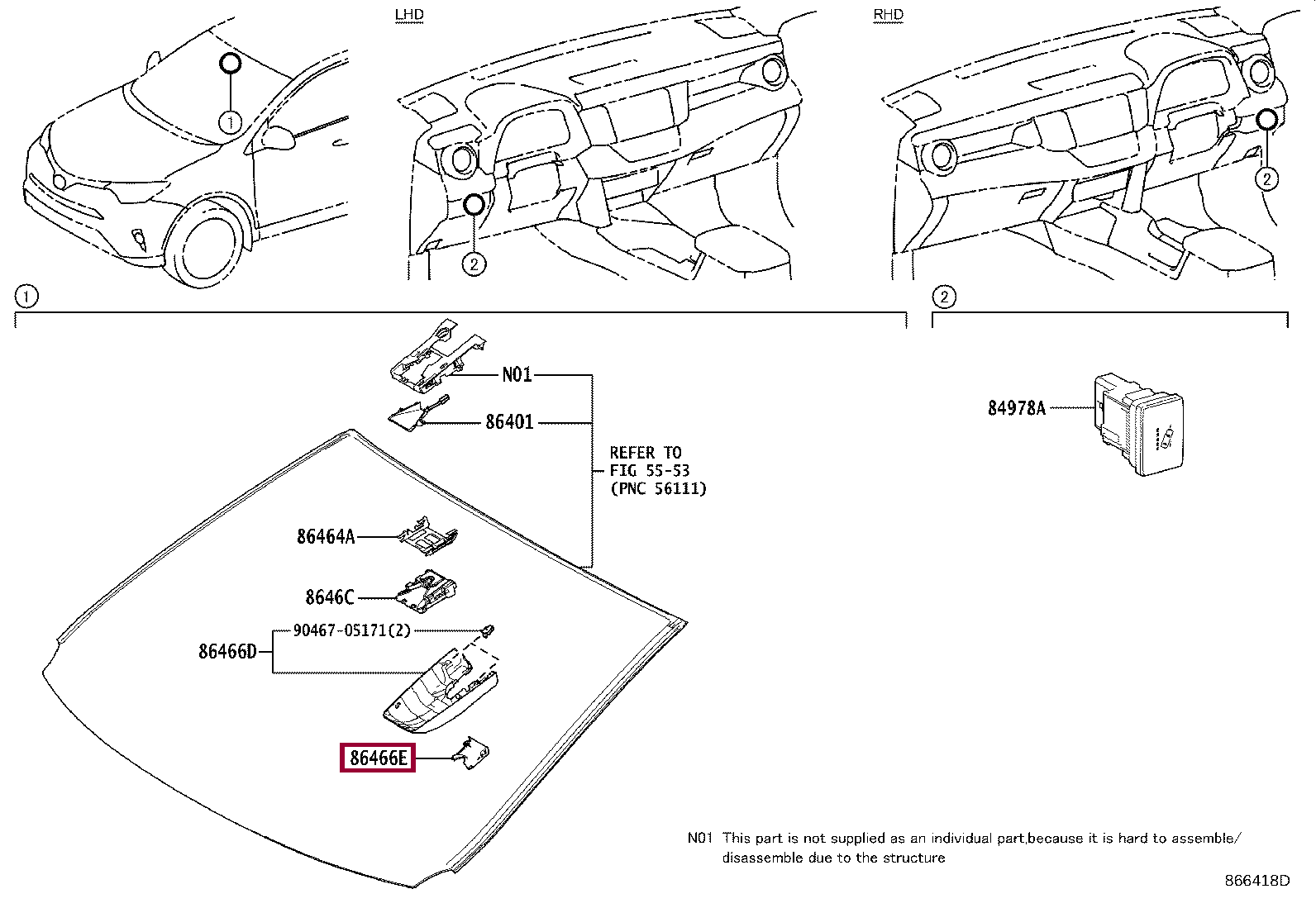 LHD

RHD

1

2

2

1

2

N01

86401

REFER TO FIG 55-53 (PNC 56111)

86464A

8646C

90467-05171(2)

86466D

86466E

84978A

N01 This part is not supplied as an individual part,because it is hard to assemble/ disassemble due to the structure

866418D