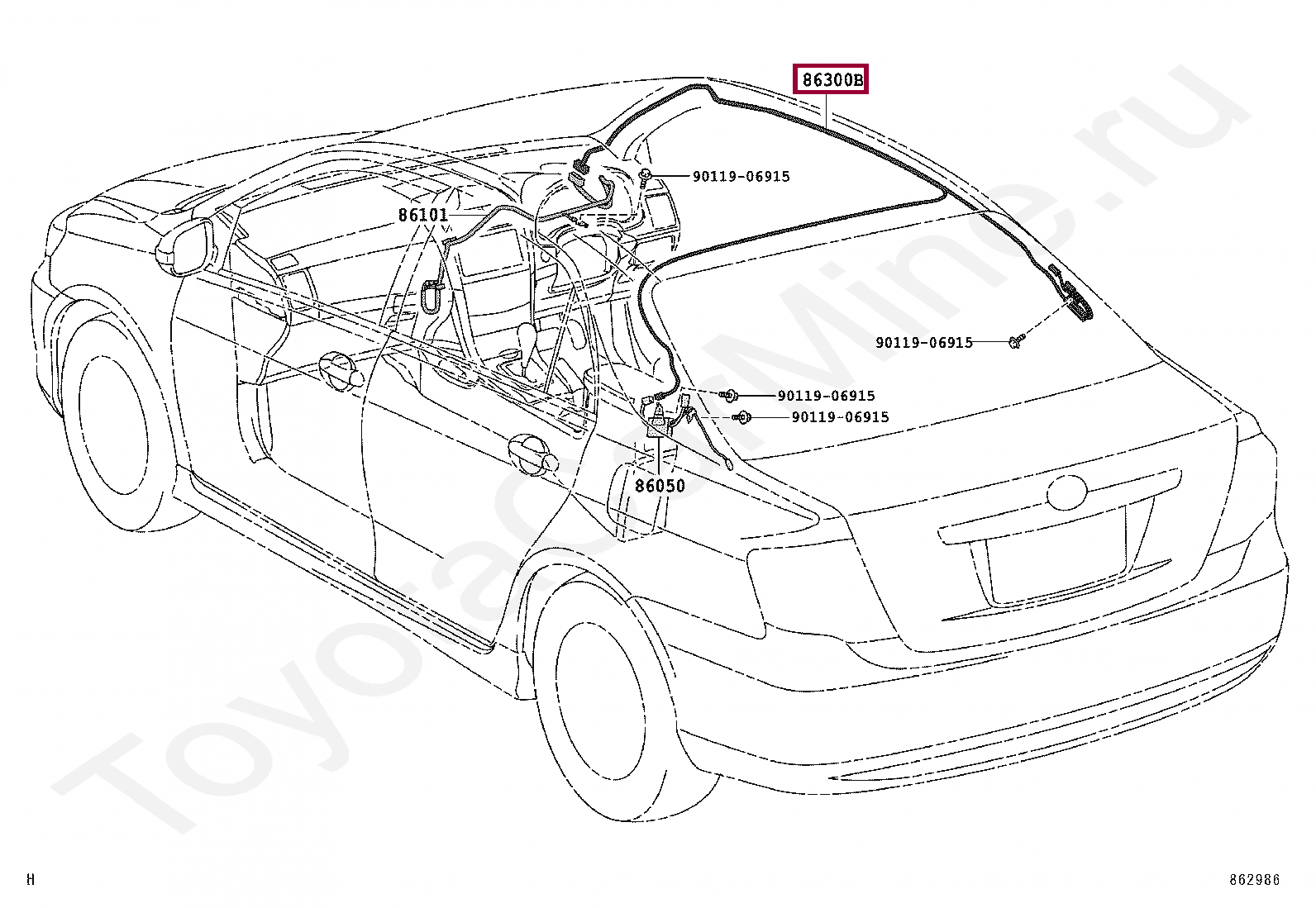 86300B

90119-06915

86101

90119-06915

90119-06915

90119-06915

86050

ToyotaCarMine.ru

H

862986