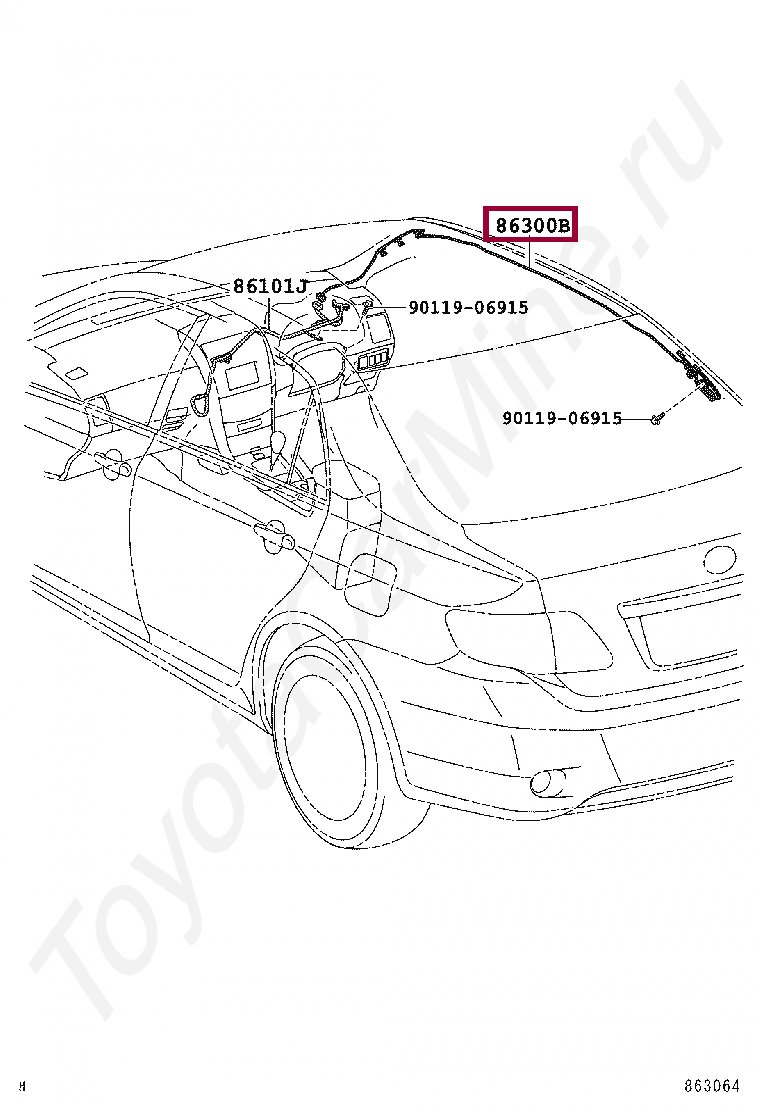 86300B

86101J

90119-06915

90119-06915

ToyotaCarMine.ru

H

863064