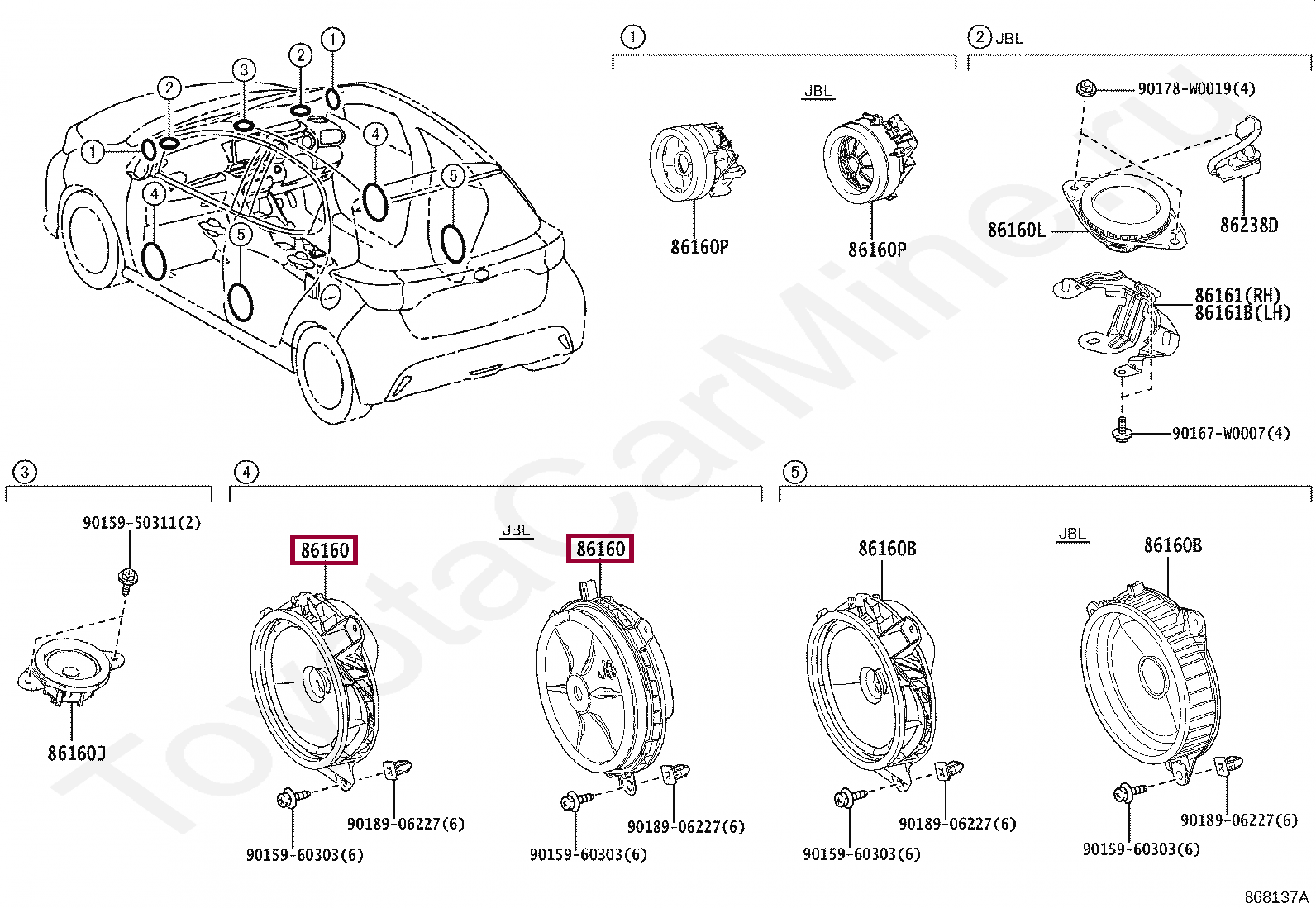 1
2
3
2
1
4
5
4
5

1
JBL
86160P
86160P

2 JBL
90178-W0019(4)
86160L
86238D
86161(RH)
86161B(LH)
90167-W0007(4)

3
90159-50311(2)
86160J

4
86160
JBL
86160
90189-06227(6)
90159-60303(6)
90189-06227(6)
90159-60303(6)

5
86160B
JBL
86160B
90189-06227(6)
90159-60303(6)
90189-06227(6)
90159-60303(6)

868137A

ToyotaCarMine.ru