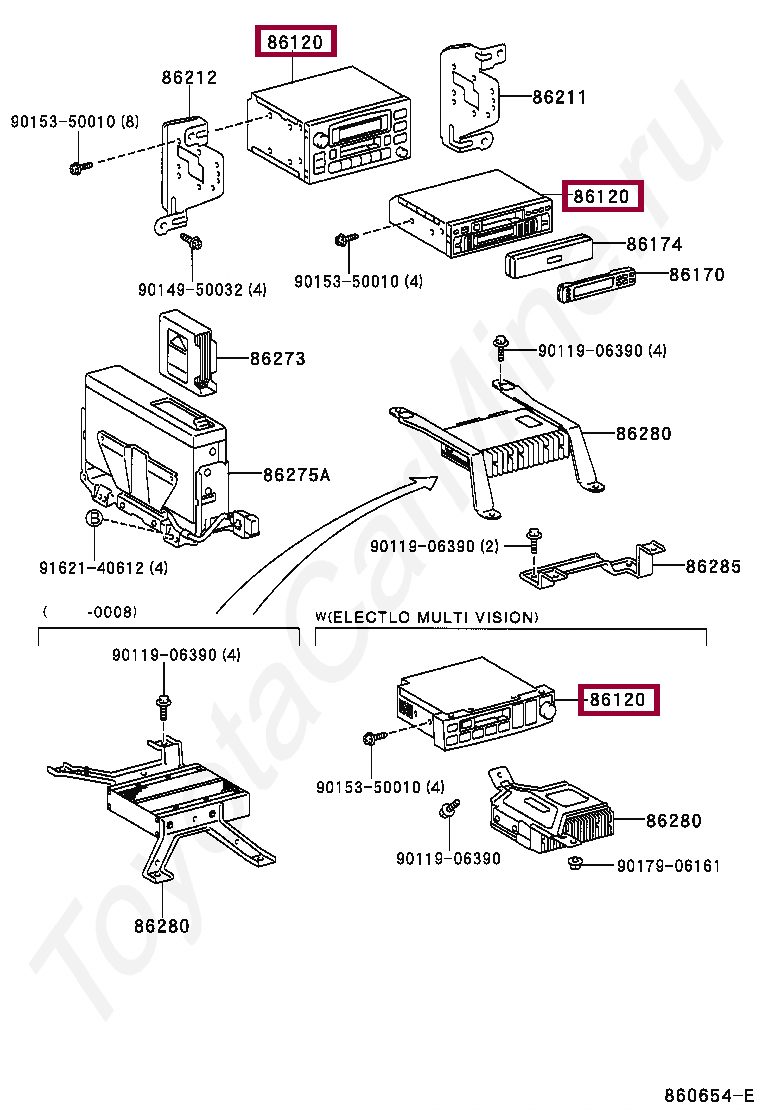 86120
86212
86211
90153-50010 (8)
86120
86174
86170
90149-50032 (4)
90153-50010 (4)
86273
90119-06390 (4)
86280
86275A
B
91621-40612 (4)
90119-06390 (2)
86285
(      -0008)
W(ELECTLO MULTI VISION)
90119-06390 (4)
86120
90153-50010 (4)
86280
90119-06390
90179-06161
86280
ToyotaCarMine.ru
860654-E