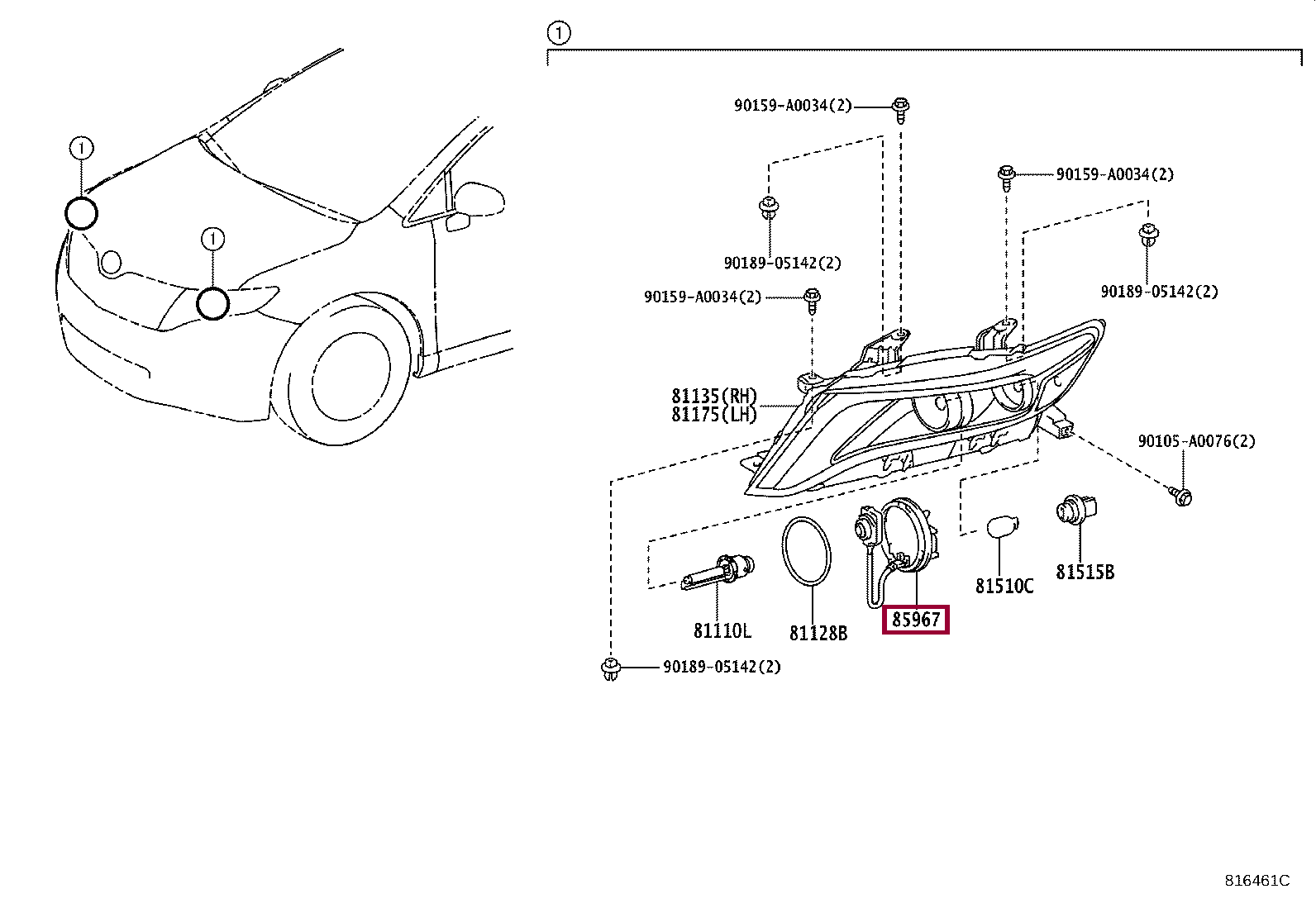 ①

①

①

90159-A0034(2)

90159-A0034(2)

90189-05142(2)

90189-05142(2)

90159-A0034(2)

81135(RH)
81175(LH)

90105-A0076(2)

81110L

81128B

85967

81510C

81515B

90189-05142(2)

816461C