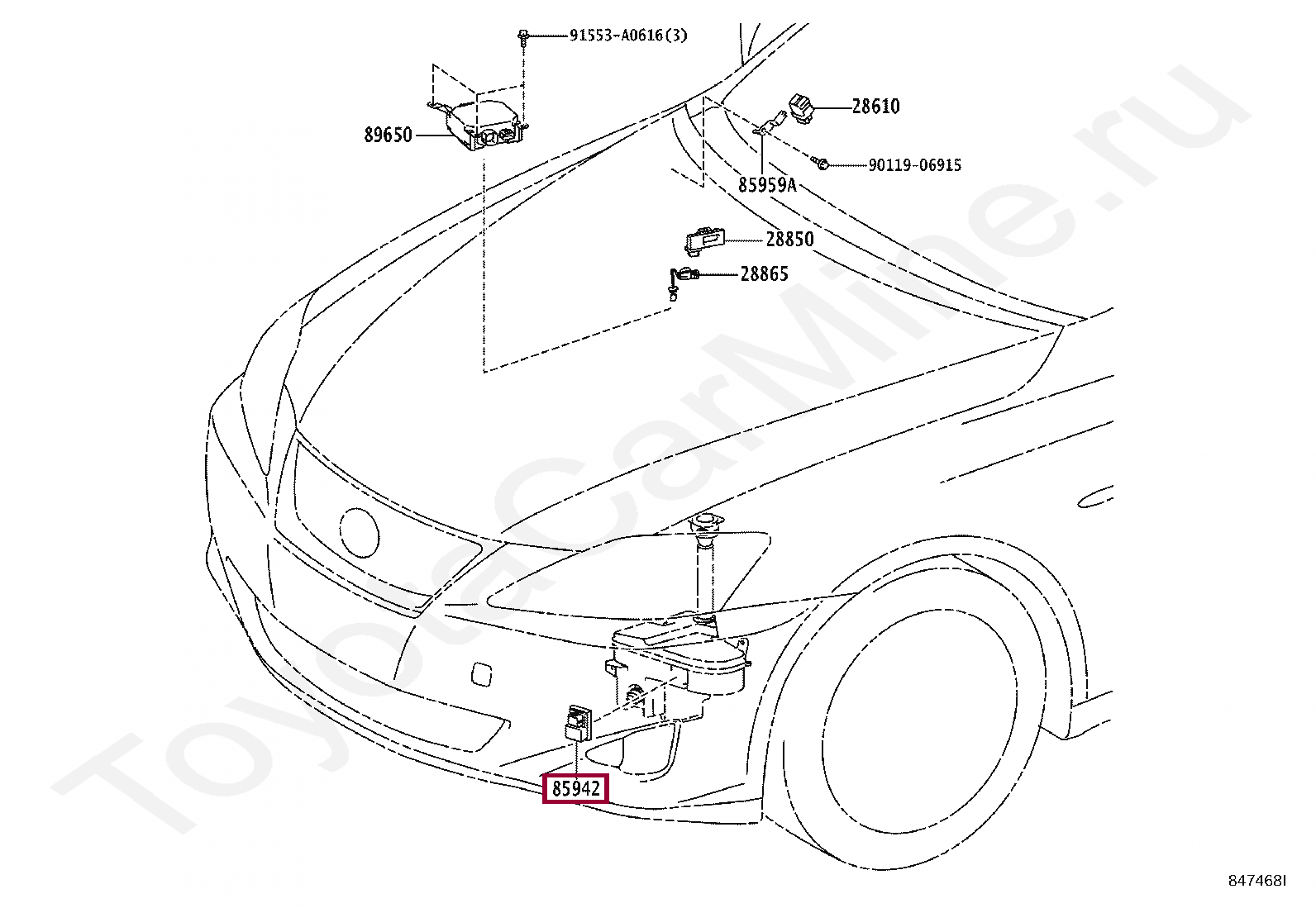 91553-A0616(3)

89650

28610

90119-06915

85959A

28850

28865

85942

ToyotaCarMine.ru

847468I