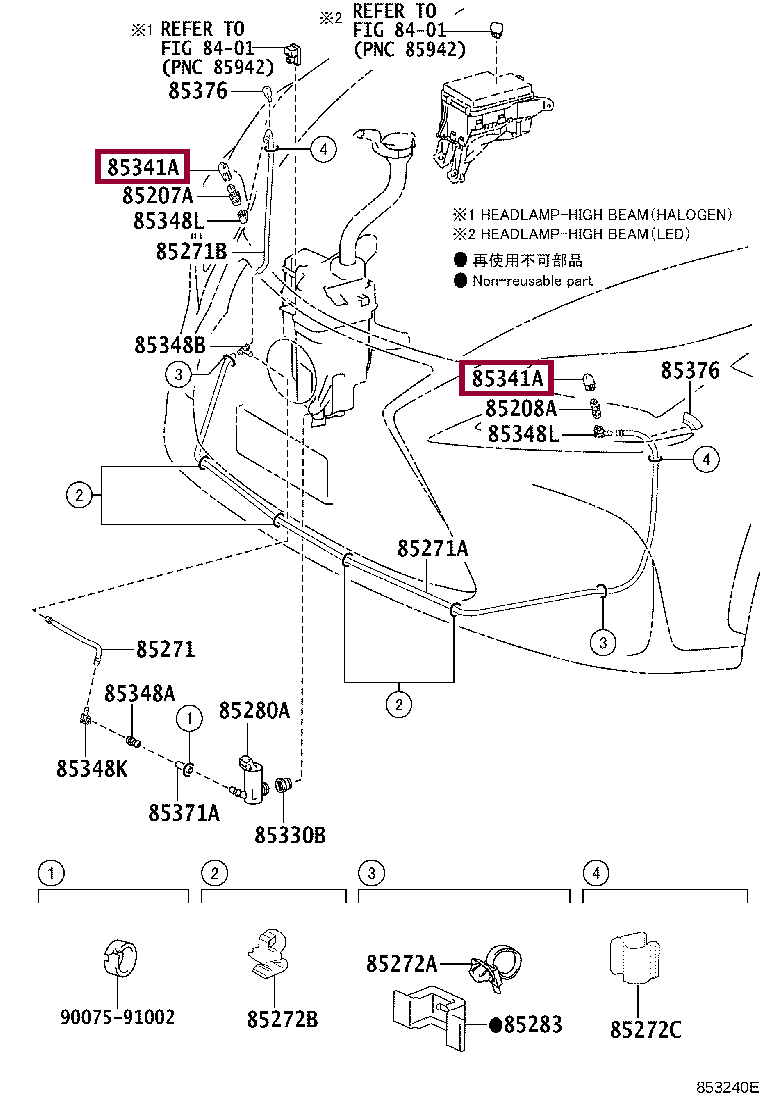 ※1 REFER TO FIG 84-01 (PNC 85942)

※2 REFER TO FIG 84-01 (PNC 85942)

85376

4

85341A

85207A

85348L

85271B

※1 HEADLAMP-HIGH BEAM(HALOGEN)
※2 HEADLAMP-HIGH BEAM(LED)
● 再使用不可部品
● Non-reusable part

85348B

3

85341A

85376

85208A

85348L

4

2

85271A

3

85271

2

85348A

1

85280A

85348K

85371A

85330B

1

2

3

4

90075-91002

85272B

85272A

●85283

85272C

853240E