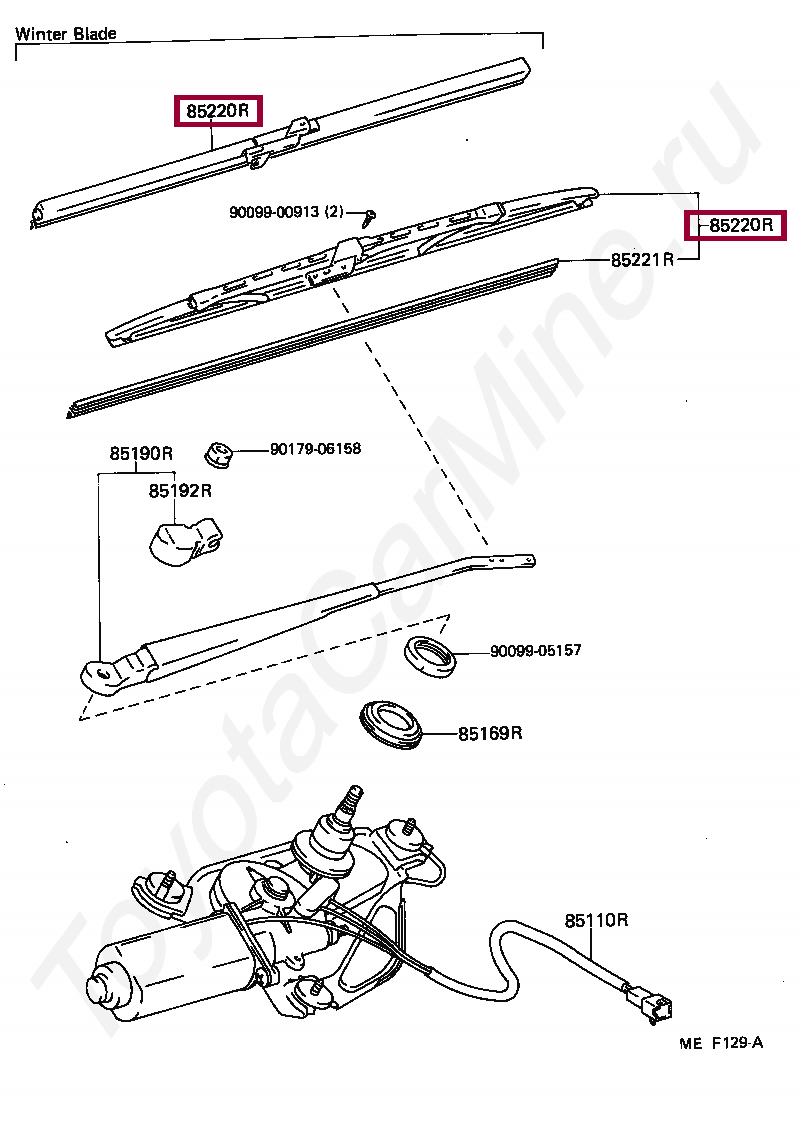 Winter Blade

85220R

90099-00913 (2)

85220R

85221R

85190R

90179-06158

85192R

90099-05157

85169R

85110R

ME F129-A

ToyotaCarMine.ru