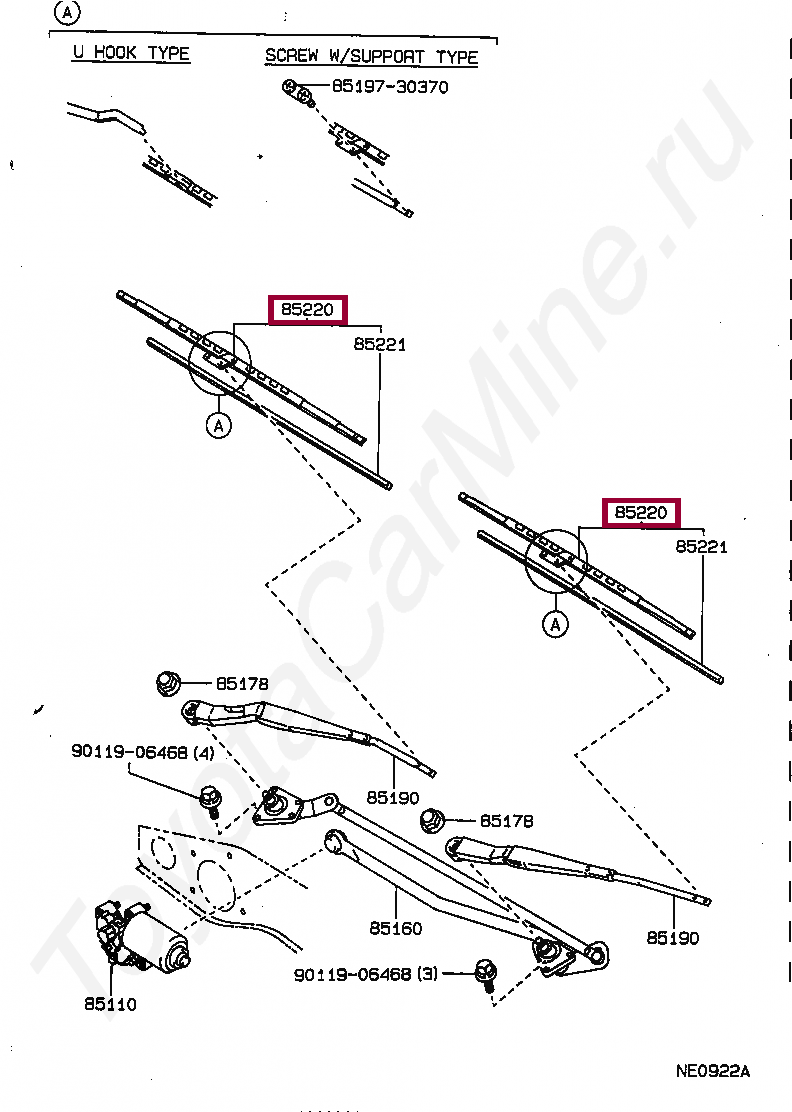 A

U HOOK TYPE

SCREW W/SUPPORT TYPE

85197-30370

85220

85221

A

85220

85221

A

85178

90119-06468 (4)

85190

85178

85160

85190

90119-06468 (3)

85110

NE0922A

ToyotaCarMine.ru