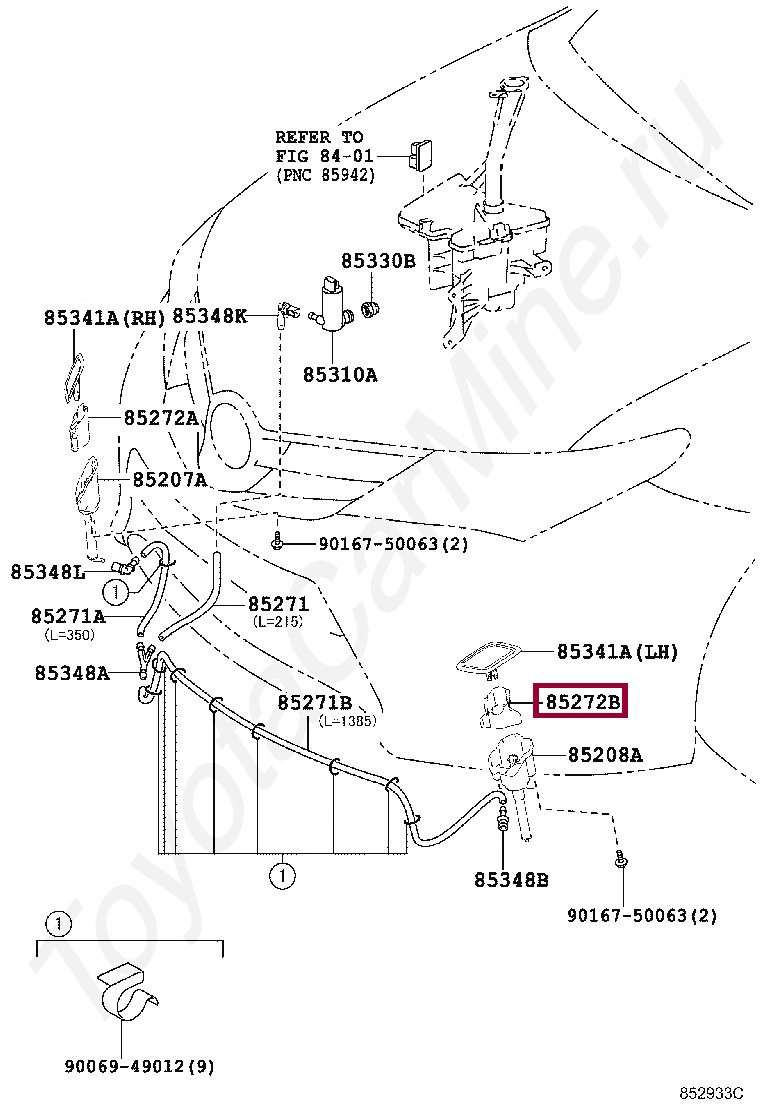 REFER TO
FIG 84-01
(PNC 85942)

85330B

85341A(RH)

85348K

85310A

85272A

85207A

90167-50063(2)

85348L

①

85271A
(L=350)

85271
(L=215)

85348A

85271B
(L=1385)

85341A(LH)

85272B

85208A

①

85348B

90167-50063(2)

①

90069-49012(9)

852933C

ToyotaCarMine.ru