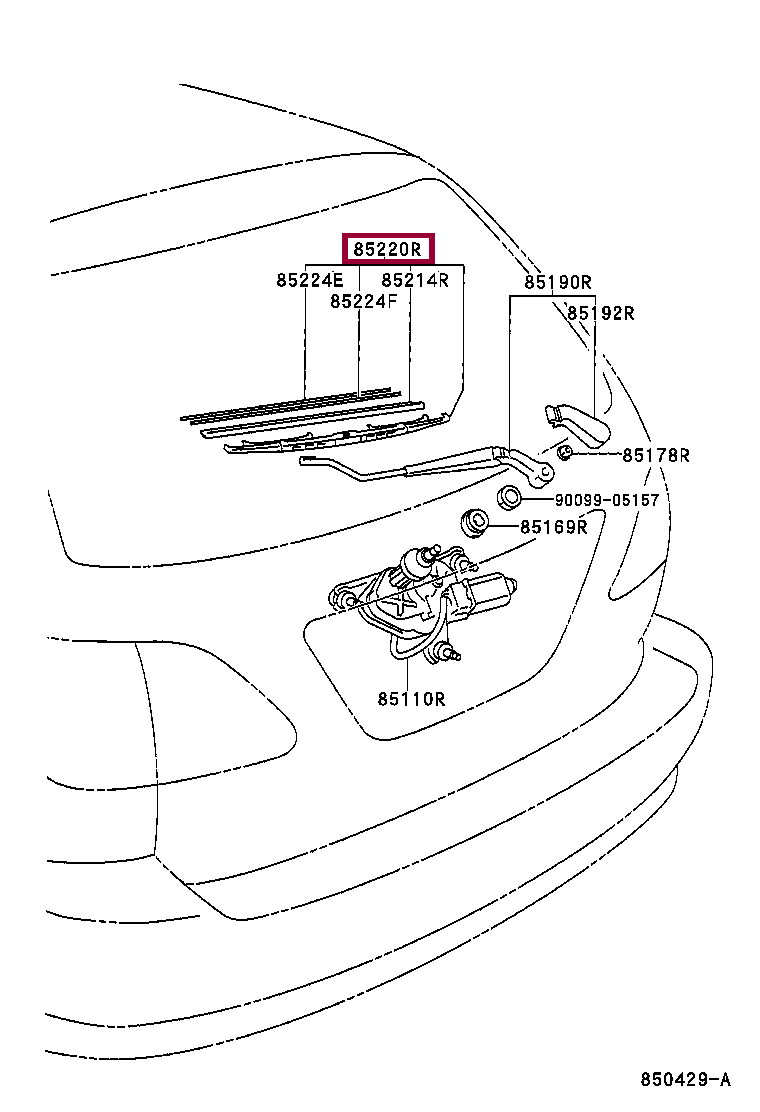 85220R
85224E
85214R
85224F
85190R
85192R
85178R
90099-05157
85169R
85110R
850429-A