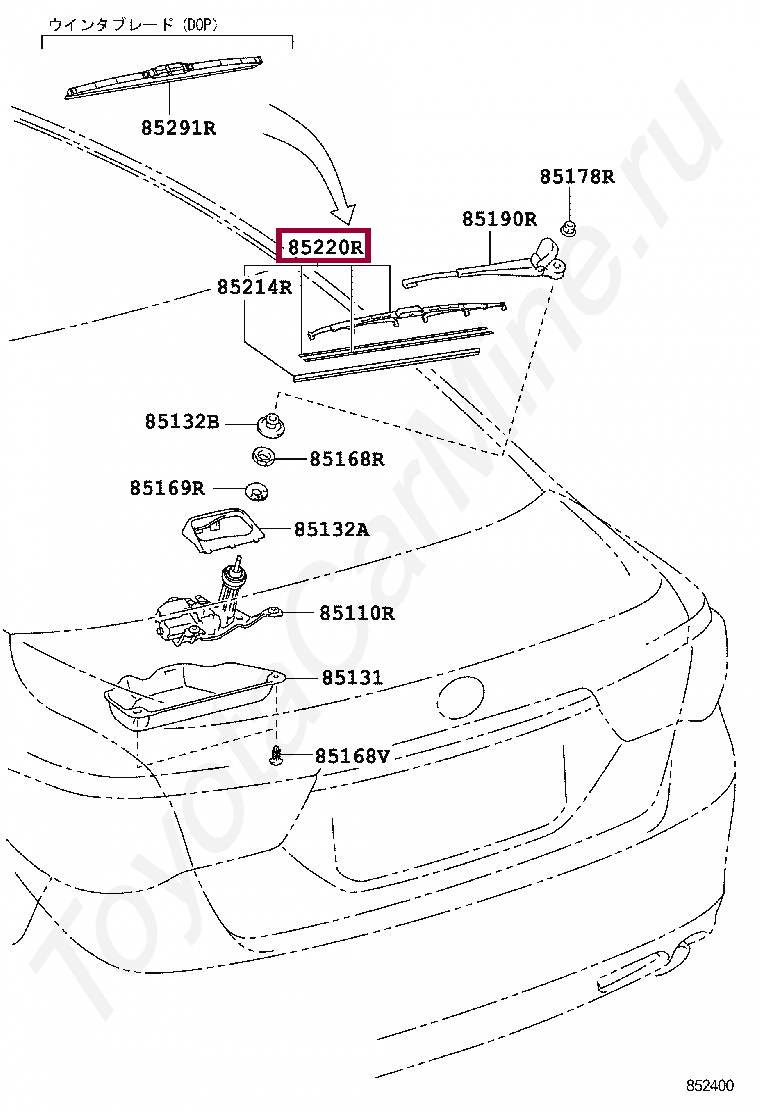 ウインタブレード (DOP)
85291R
85178R
85190R
85220R
85214R
85132B
85168R
85169R
85132A
85110R
85131
85168V
ToyotaCarMine.ru
852400