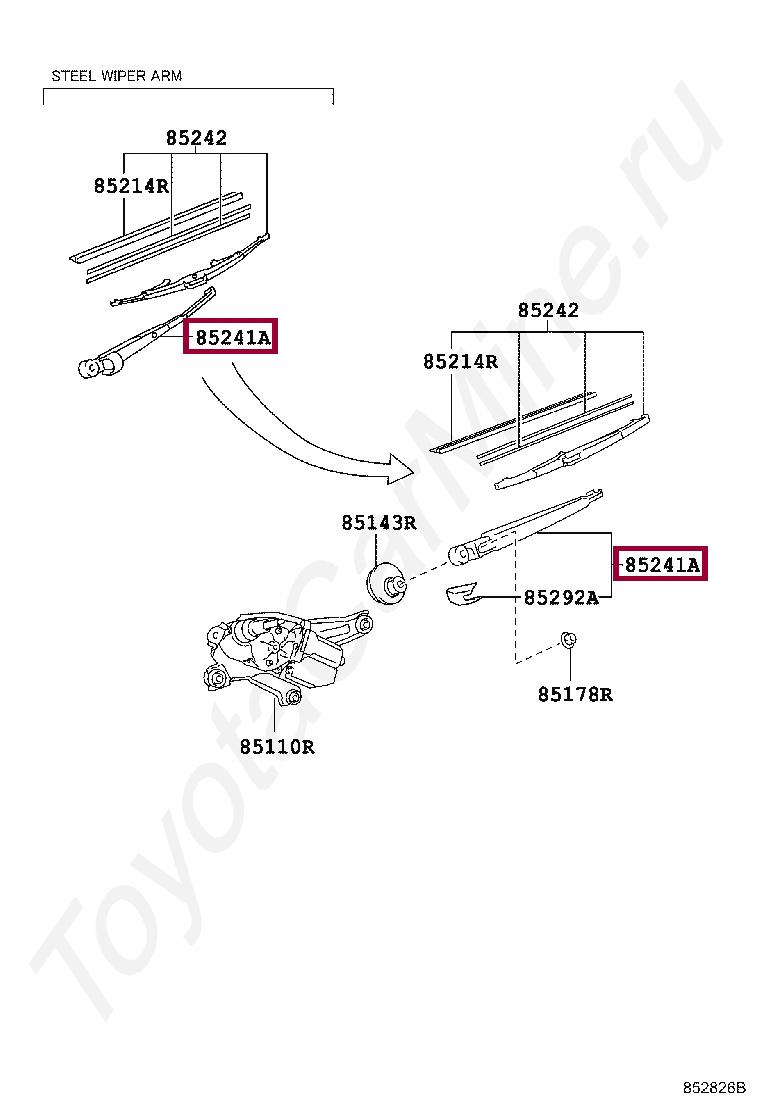 STEEL WIPER ARM

85242

85214R

85241A

85242

85214R

85143R

85241A

85292A

85178R

85110R

ToyotaCarMine.ru

852826B