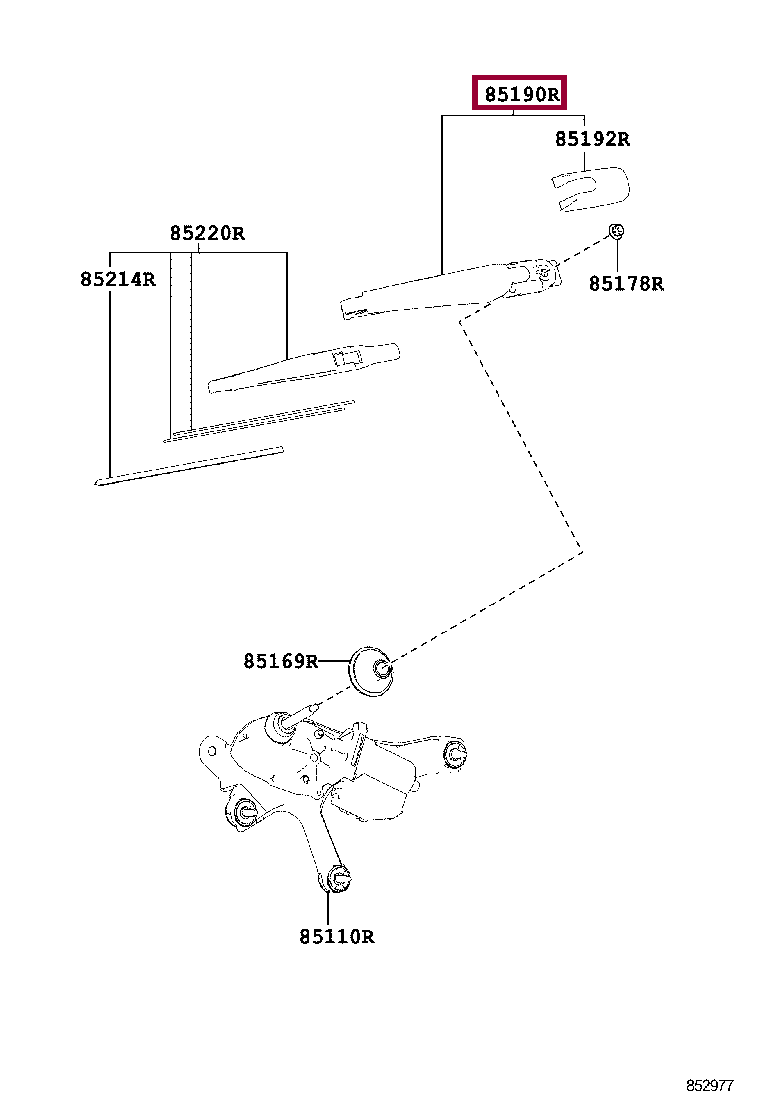 85190R
85192R
85220R
85214R
85178R
85169R
85110R
852977