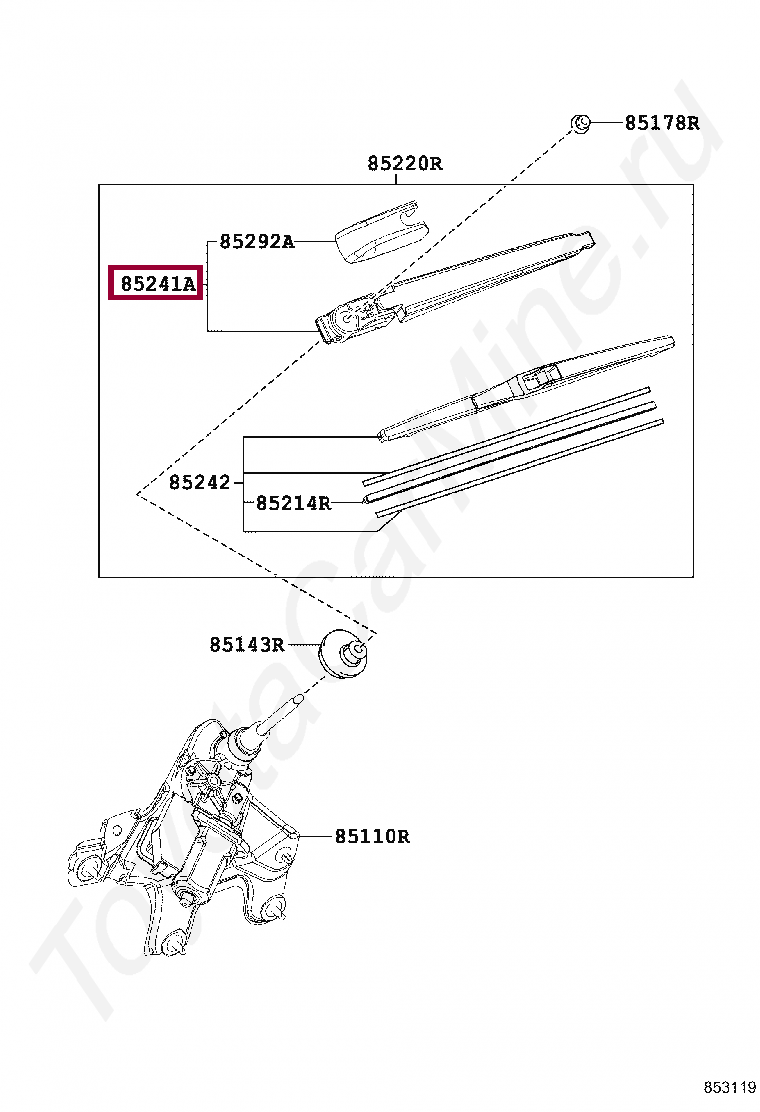 85178R
85220R
85292A
85241A
85242
85214R
85143R
85110R
ToyotaCarMine.ru
853119