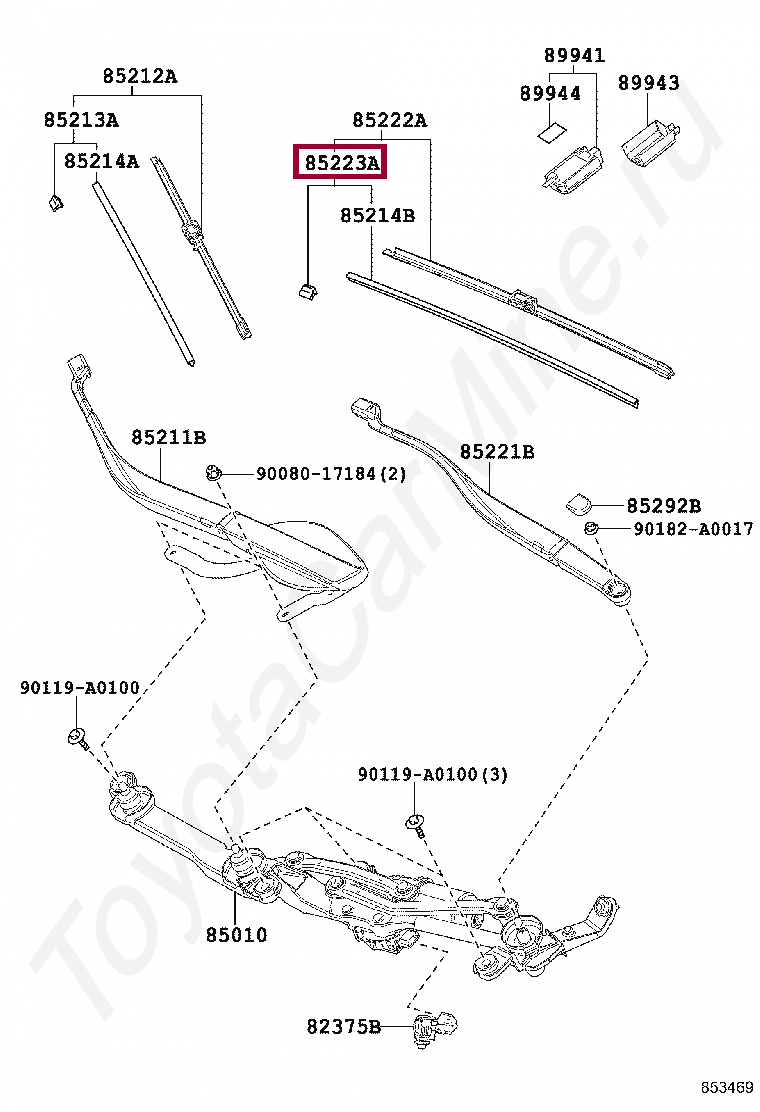 85212A
85213A
85214A
85222A
85223A
85214B
89941
89944
89943
85211B
90080-17184(2)
85221B
85292B
90182-A0017
90119-A0100
90119-A0100(3)
85010
82375B
853469
ToyotaCarMine.ru