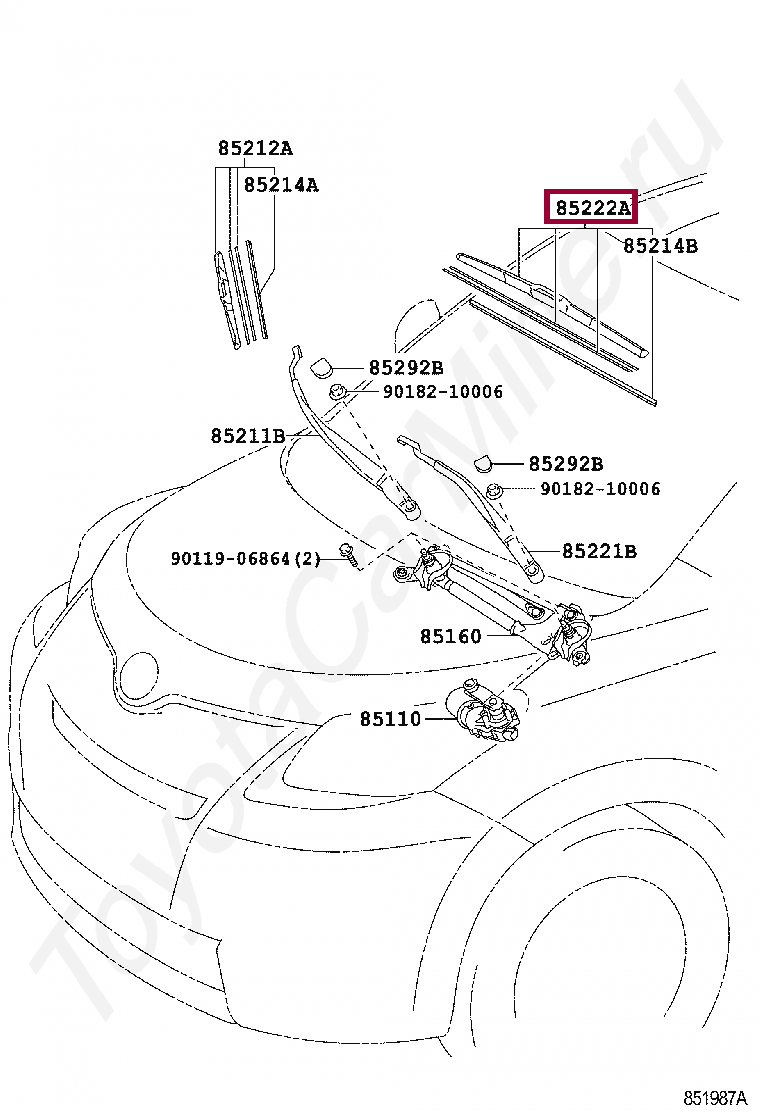 85212A
85214A
85222A
85214B
85292B
90182-10006
85211B
85292B
90182-10006
90119-06864(2)
85221B
85160
85110
ToyotaCarMiller.ru
851987A