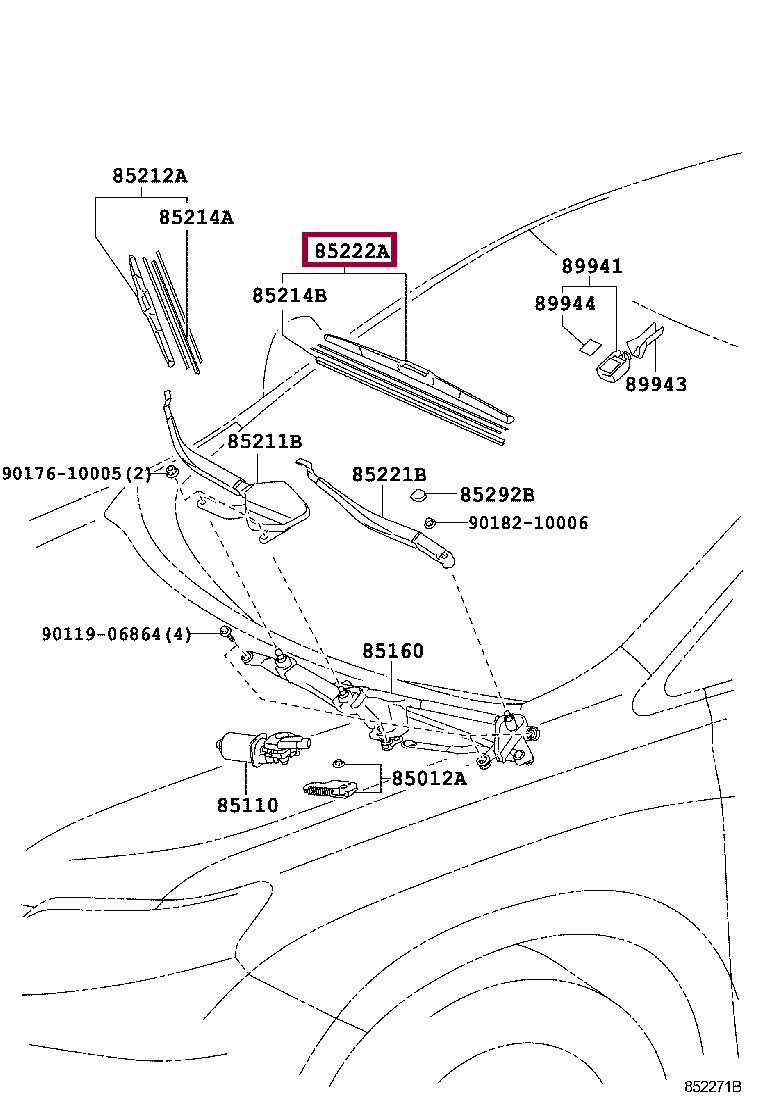 85212A
85214A
85222A
85214B
89941
89944
89943
85211B
90176-10005(2)
85221B
85292B
90182-10006
90119-06864(4)
85160
85012A
85110
852271B