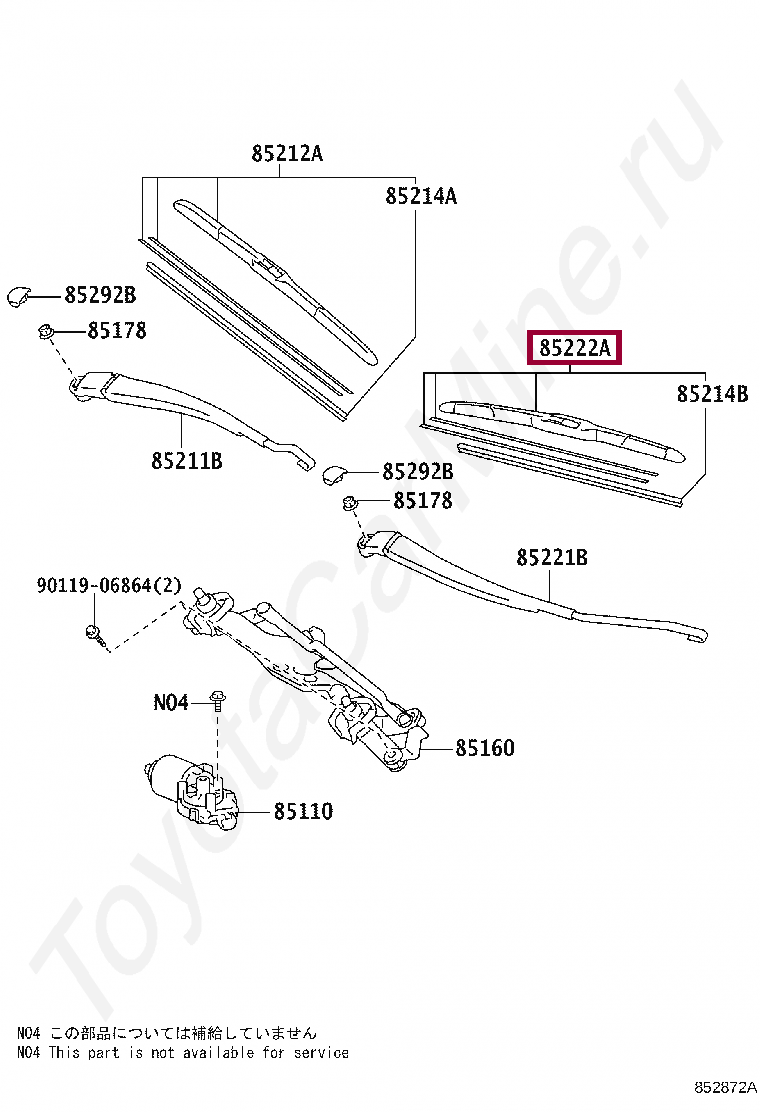 85212A

85214A

85292B

85178

85222A

85214B

85211B

85292B

85178

85221B

90119-06864(2)

N04

85160

85110

ToyotaCarMine.ru

N04 この部品については補給していません
N04 This part is not available for service

852872A