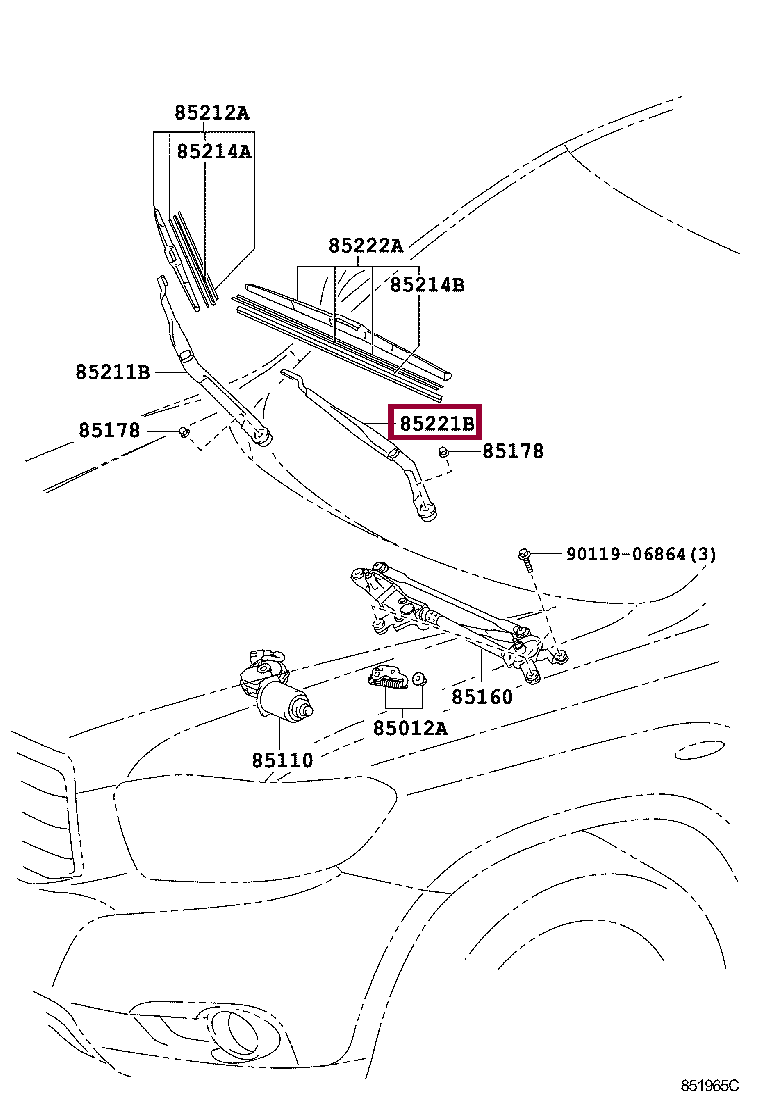 85212A
85214A
85222A
85214B
85211B
85221B
85178
85178
90119-06864(3)
85160
85012A
85110
851965C