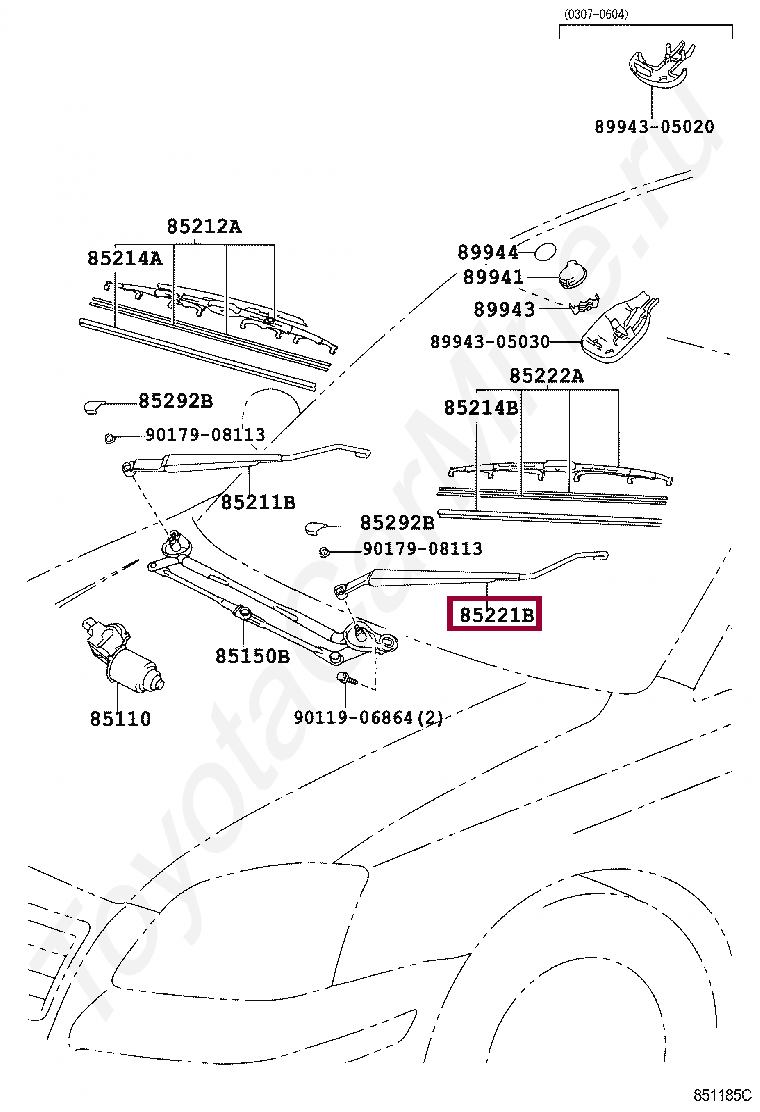 (0307-0604)

89943-05020

85212A

85214A

89944

89941

89943

89943-05030

85222A

85214B

85292B

90179-08113

85211B

85292B

90179-08113

85221B

85150B

85110

90119-06864(2)

ToyotaCarMine.ru

851185C