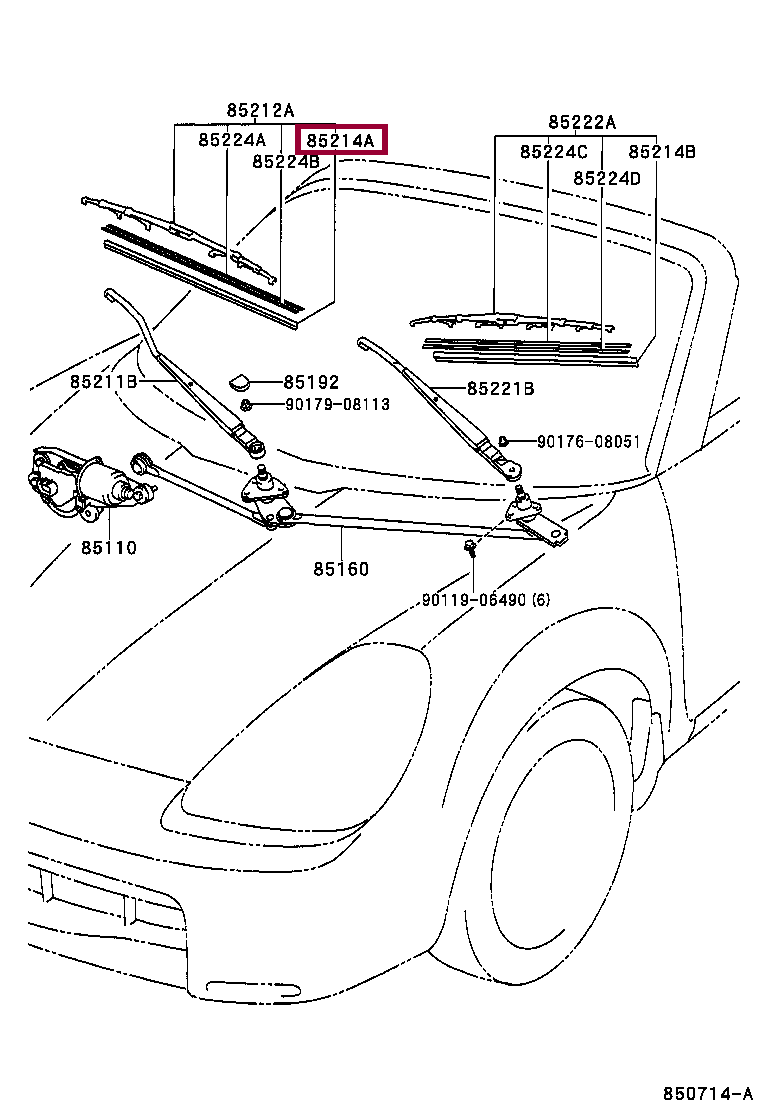 85212A
85224A
85214A
85224B
85222A
85224C
85214B
85224D
85211B
85192
90179-08113
85221B
90176-08051
85110
85160
90119-06490 (6)
850714-A