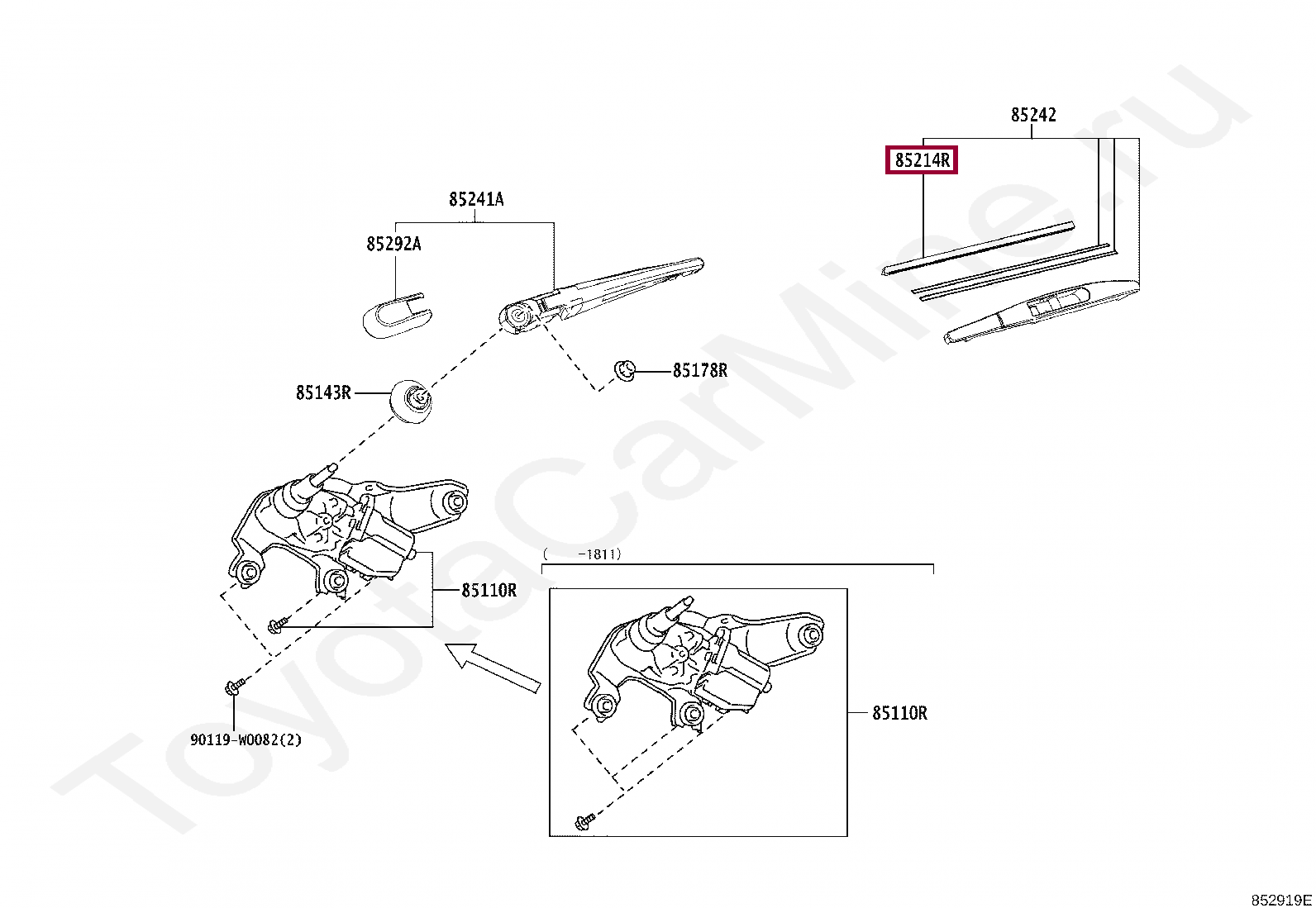 85242

85214R

85241A

85292A

85178R

85143R

( -1811)

85110R

85110R

90119-W0082(2)

ToyotaCarMine.ru

852919E